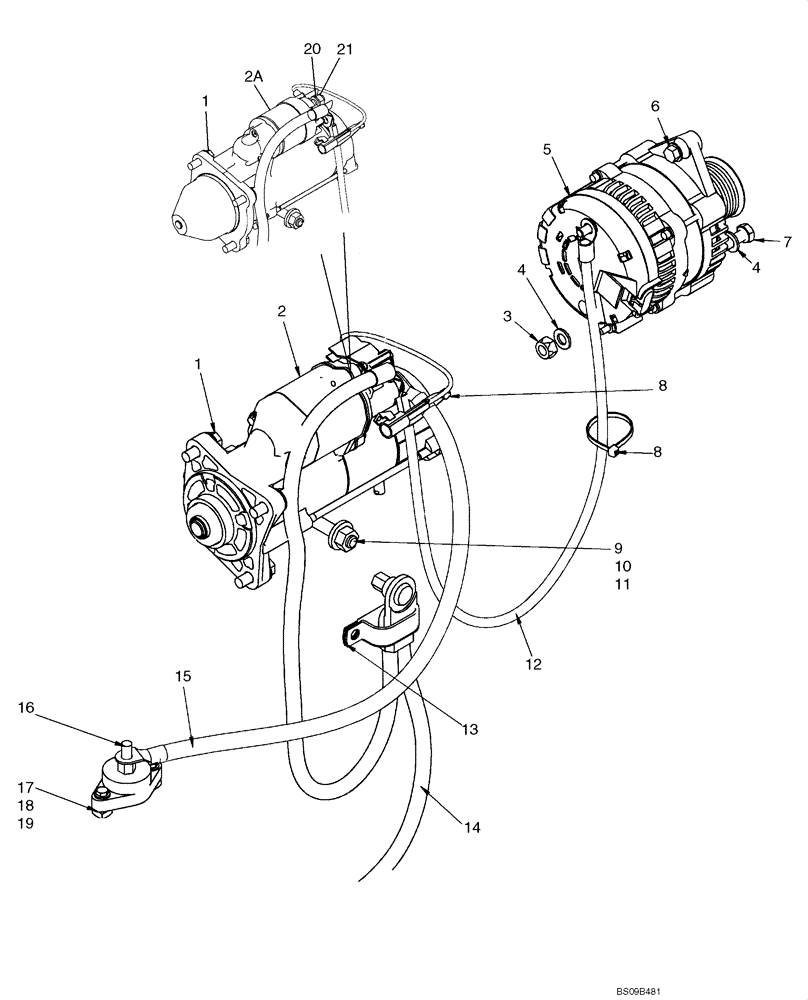 20
21
2A
1
6
5
7
4
4
3
2
1
8
8
9
10
11
12
15
16
13
17
18
19
14
BS09B481