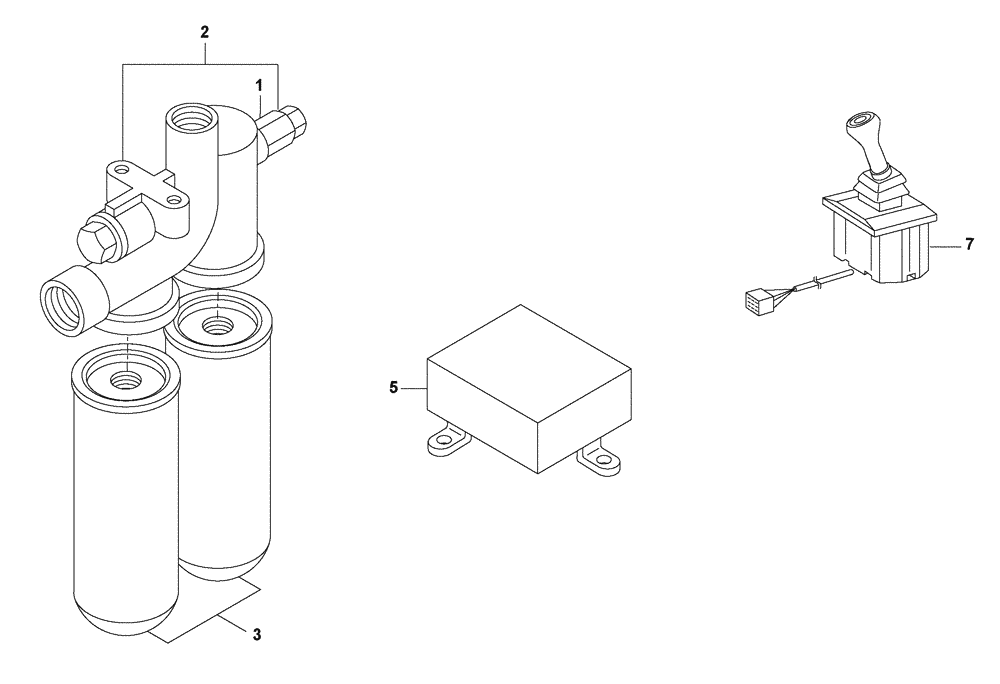 2
1
7
5
3