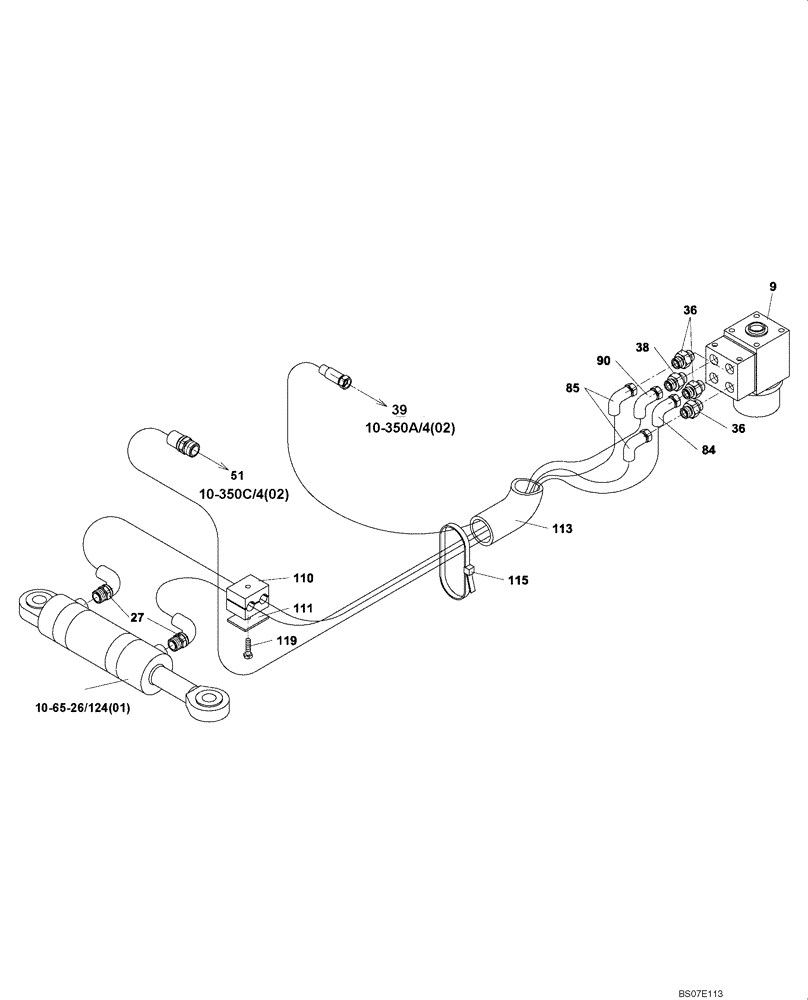 9
36
38
90
85
36
84
39
10-350A/4(02)
51
10-350C/4(02)
113
115
110
111
27
119
10-65-26/124(01)
BS07E113