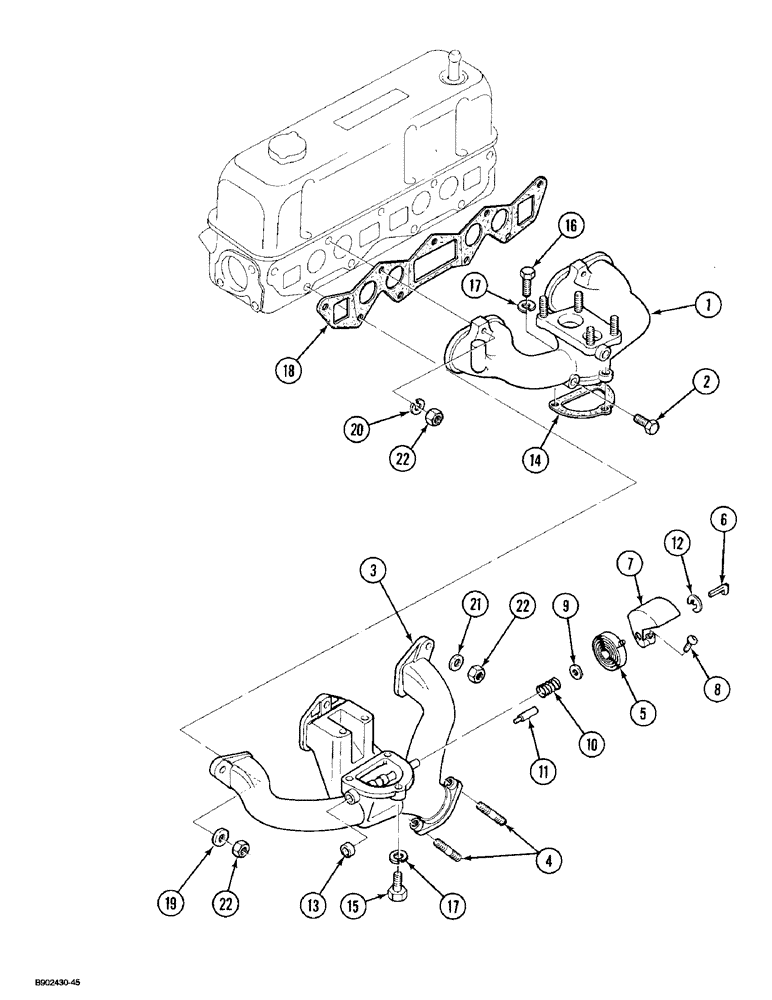 16
17
1
18
2
20
22
14
6
12
7
3
21
22
9
8
5
10
11
4
19
22
13
15
17
B902430-45