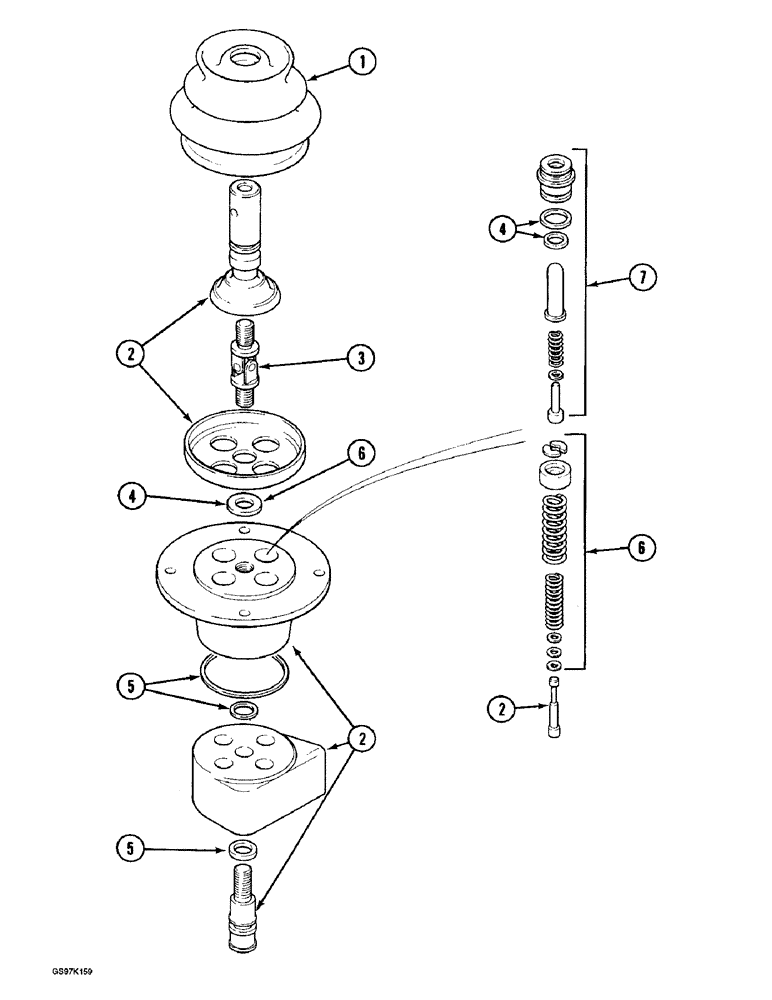 1
4
7
2
3
6
4
6
5
2
2
5
GS97K159