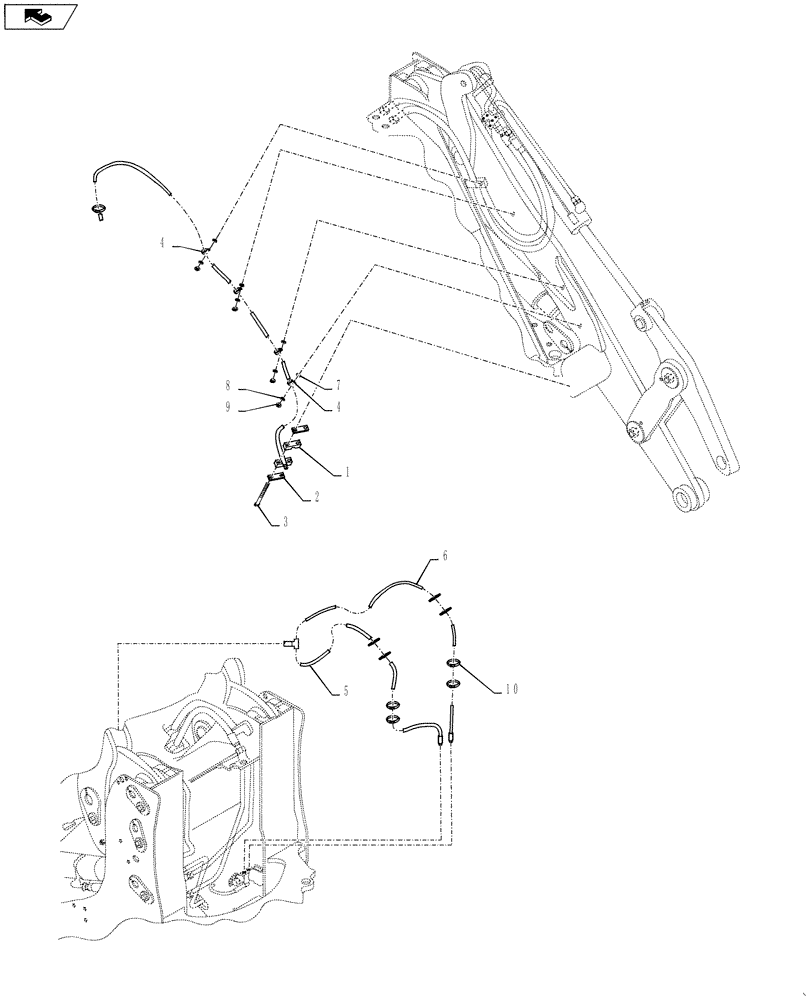 4
8
9
7
4
1
2
3
6
5
10