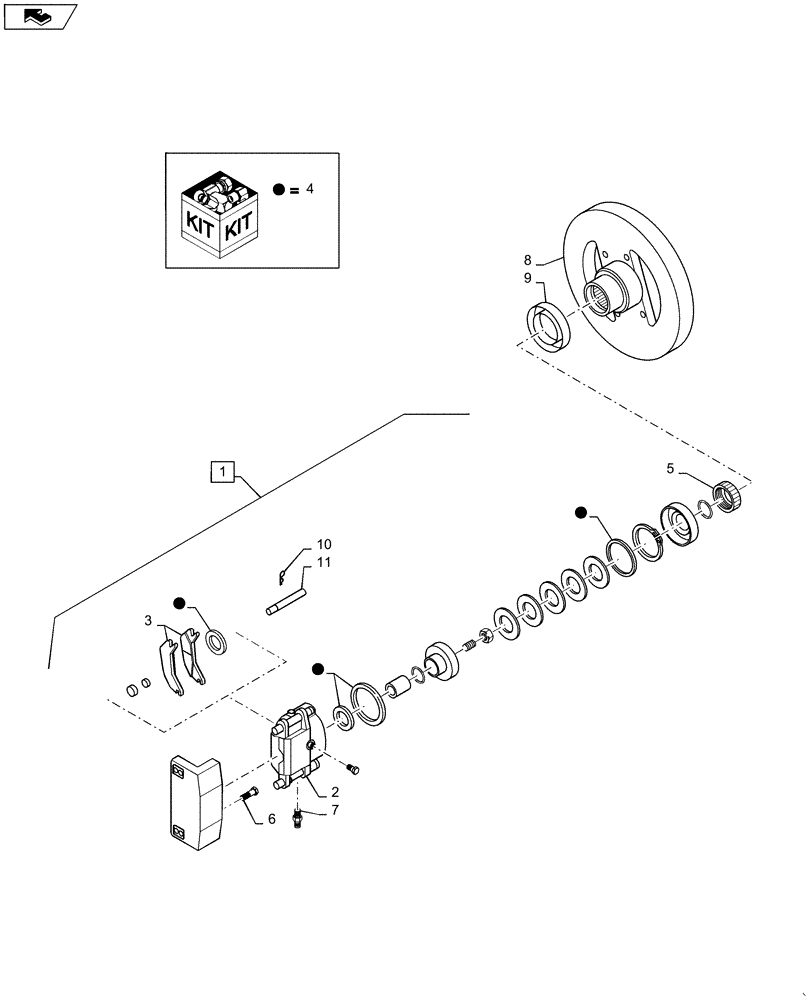 KIT KIT

= 4

8

9

1

5

10

11

3

2

6

7