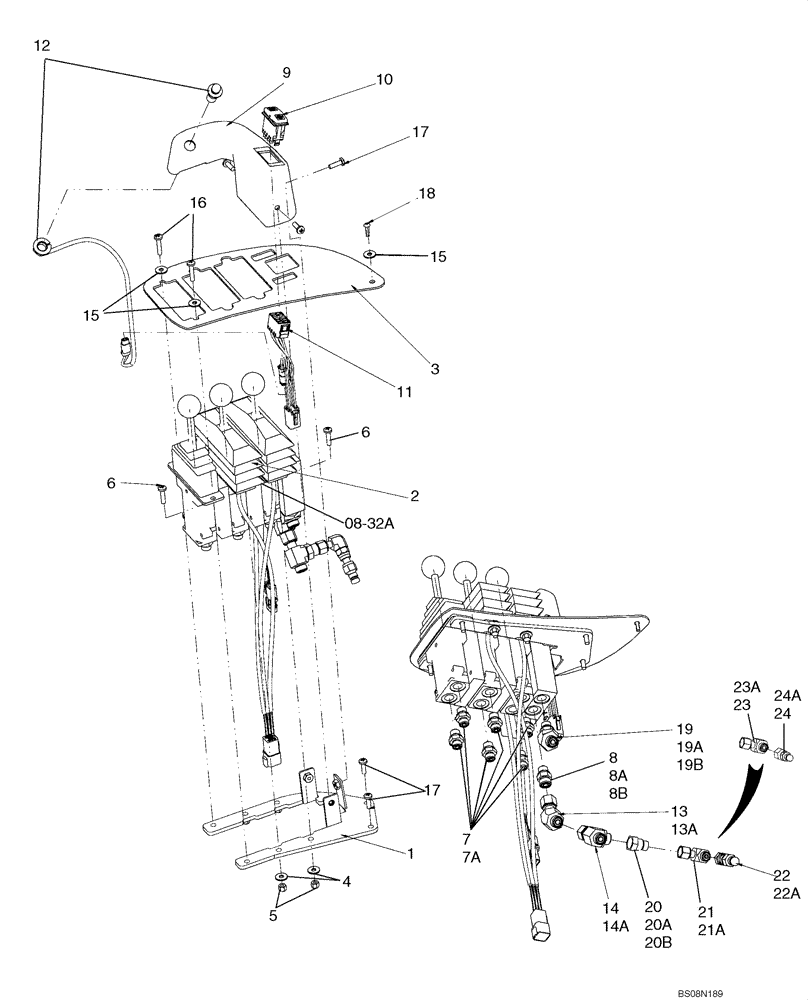 12
9
10
17
18
16
15
15
3
11
6
6
2
08-32A
23A
23
24A
24
19
19A
19B
8
8A
8B
13
13A
17
7
7A
1
4
5
14
14A
20
20A
20B
21
21A
22
22A
BS08N189