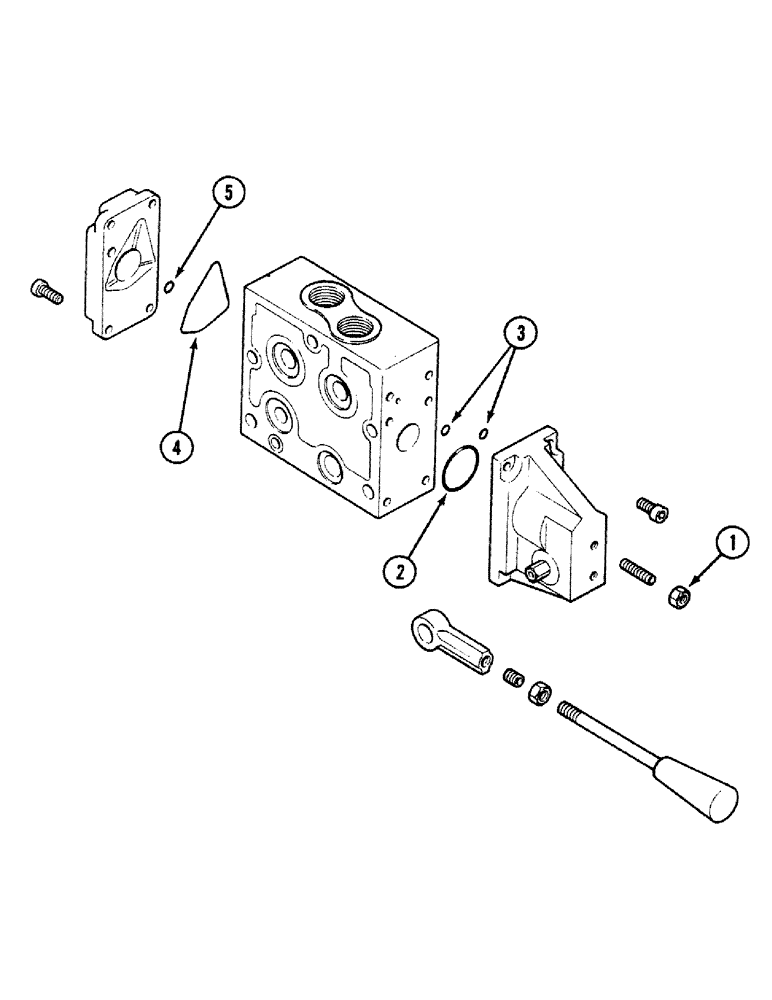 5
3
4
2
1