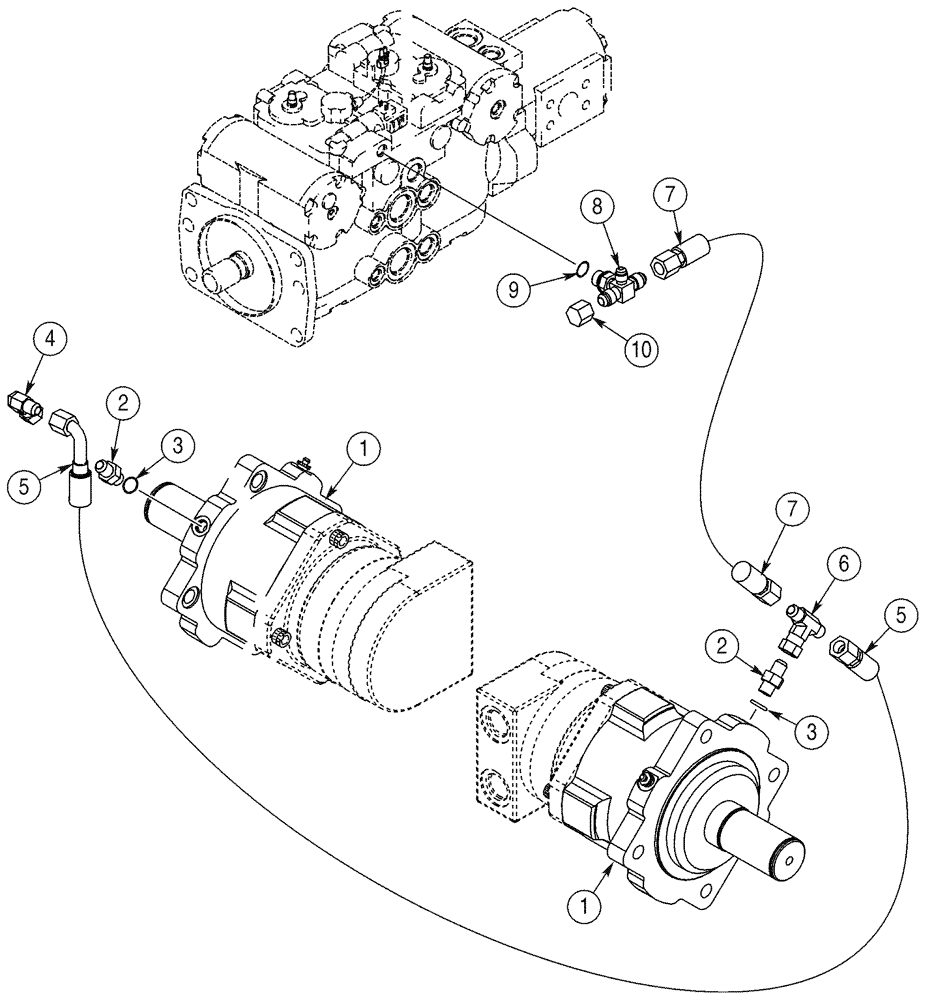 8
7
9
10
4
2
3
1
5
7
6
5
2
3
1