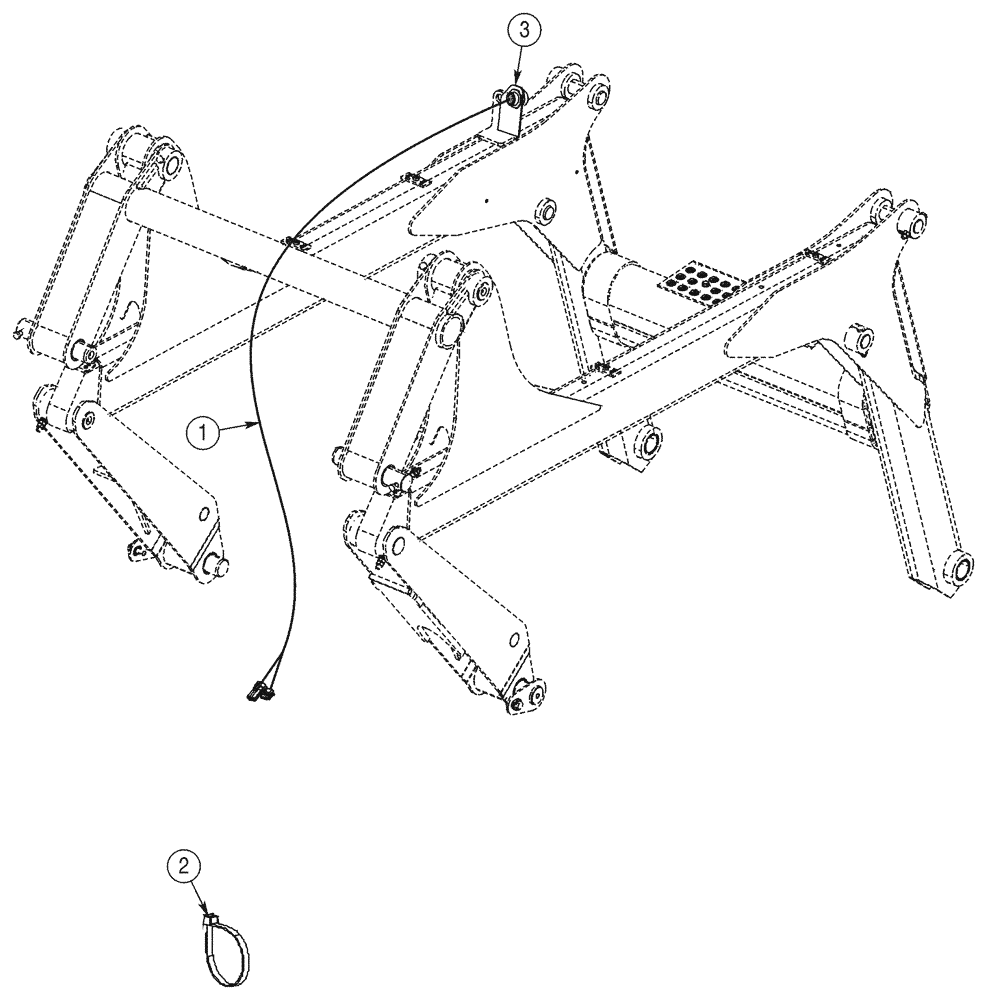 3
1
2