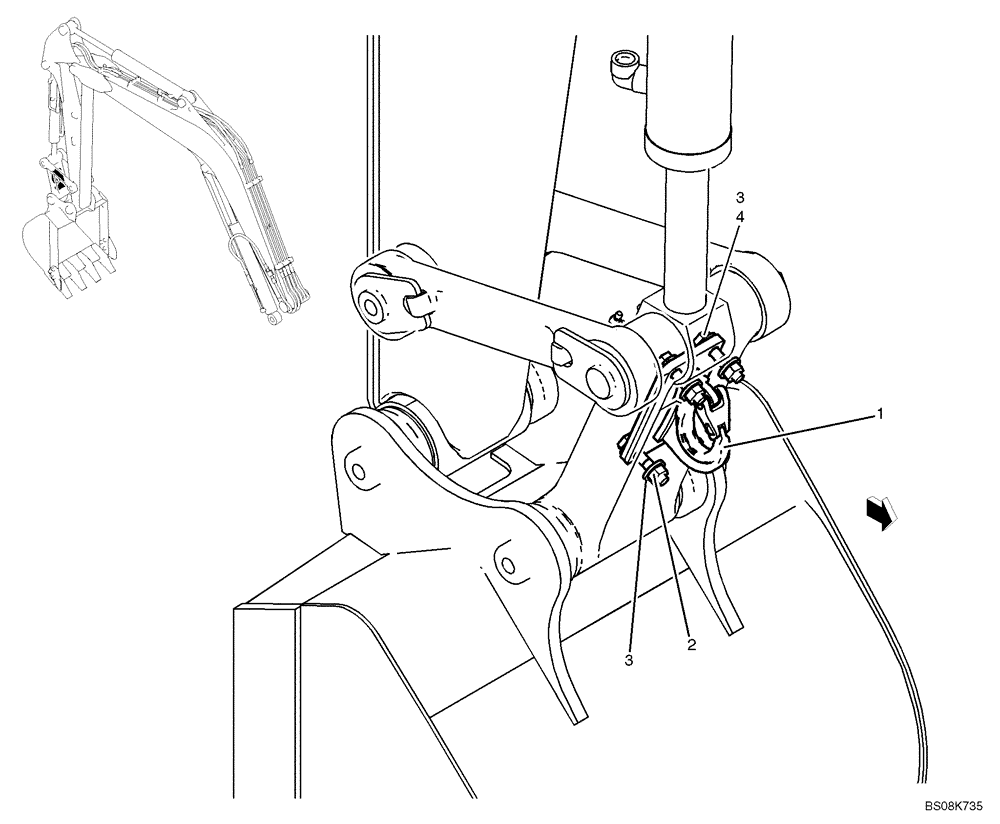 3
4
1
3
2
BS08K735