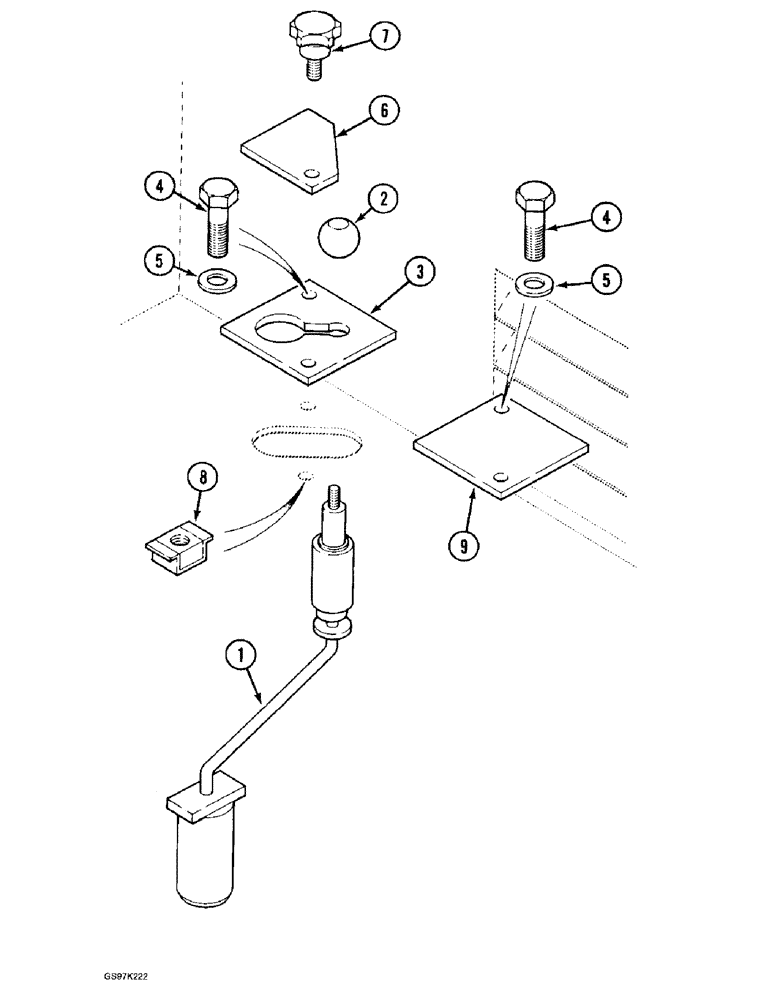 7
6
4
2
4
5
3
5
8
9
1
GS97K222