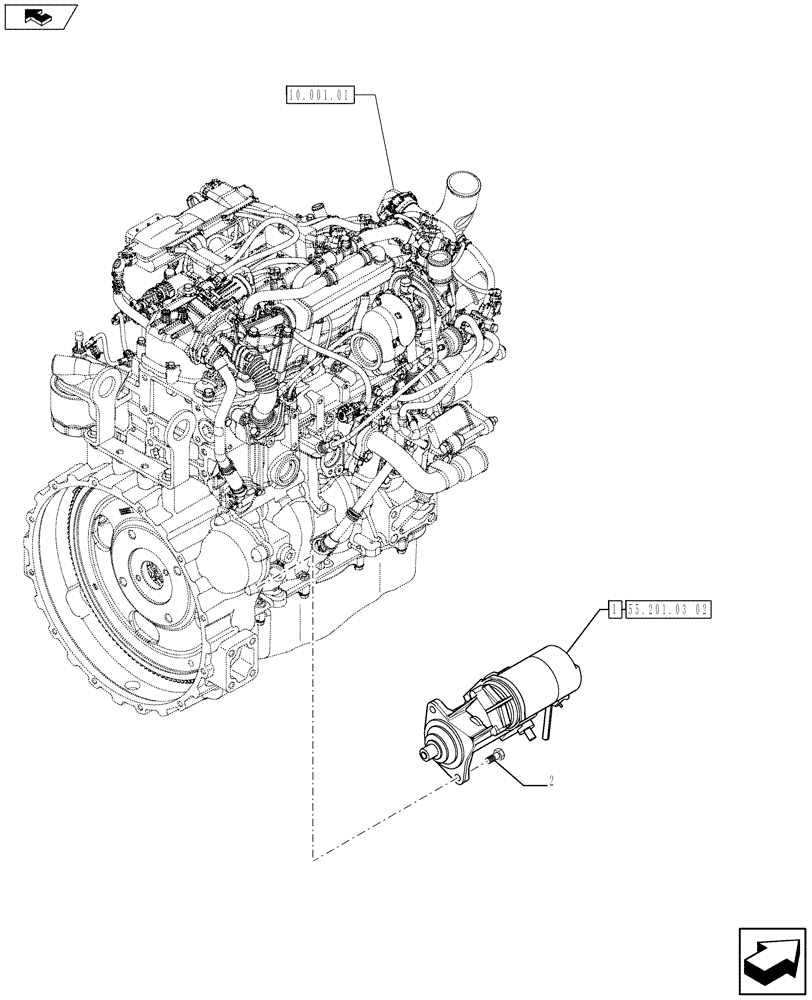 10.001.01

1 55.201.03 02

2