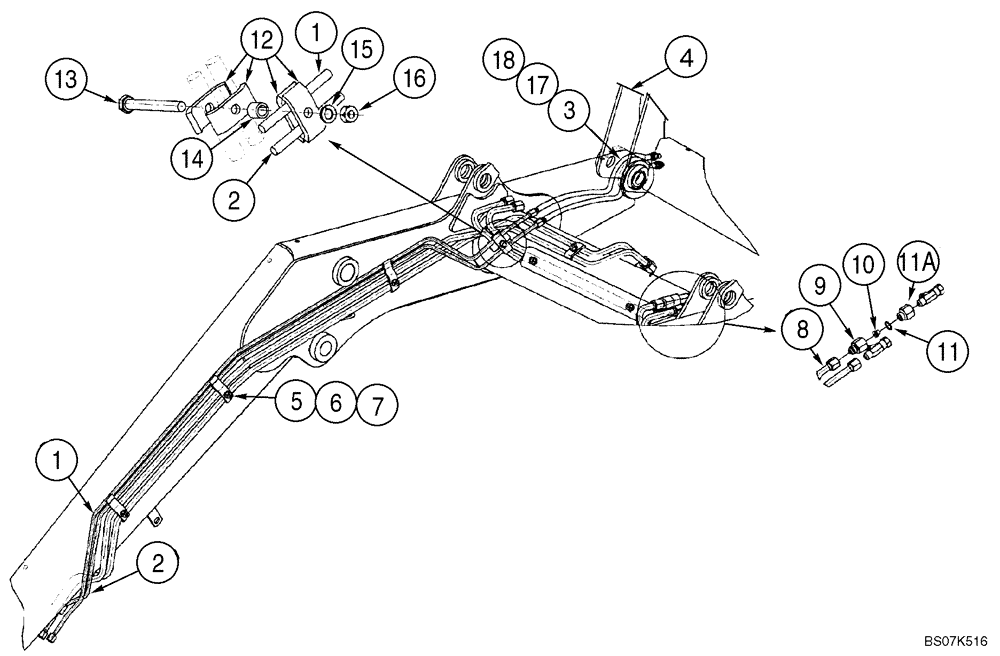 13
12
1
15
16
14
2
18
17
3
4
9
10
11A
8
11
5
6
7
1
2
BS07K516