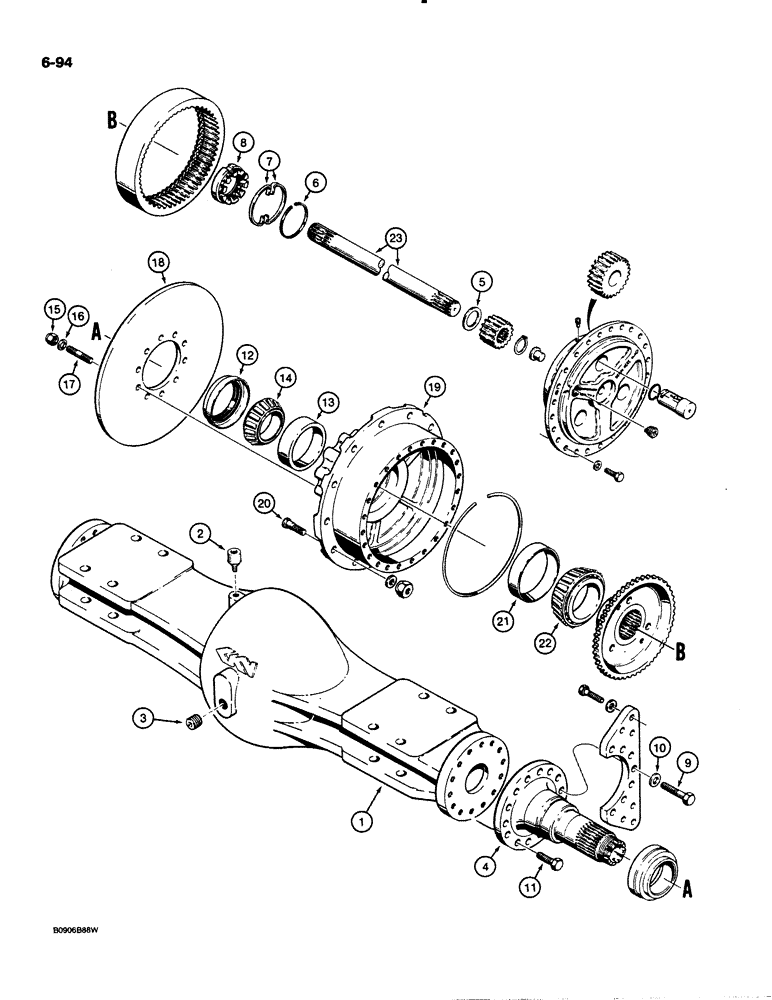 6-94

B

8

7

6

23

18

5

15

16

A

17

12

14

13

19

20

2

21

22

B

3

10

9

1

4

11

A

B0906B88W