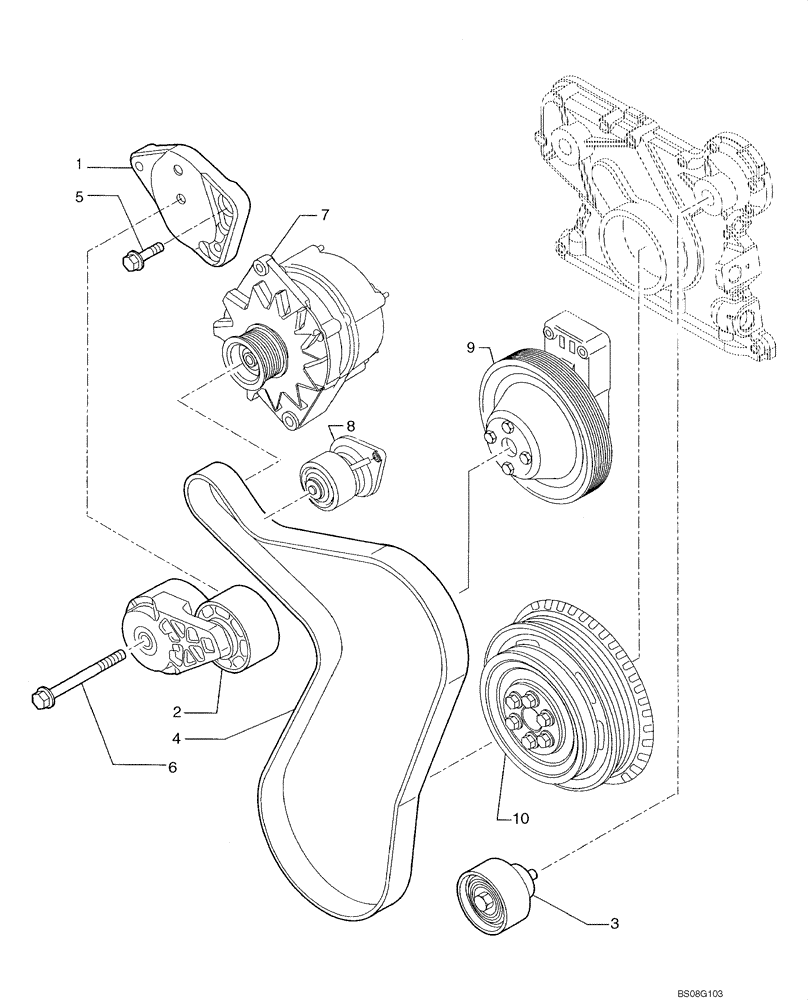 1
5
7
9
8
2
4
6
10
3
BS08G103