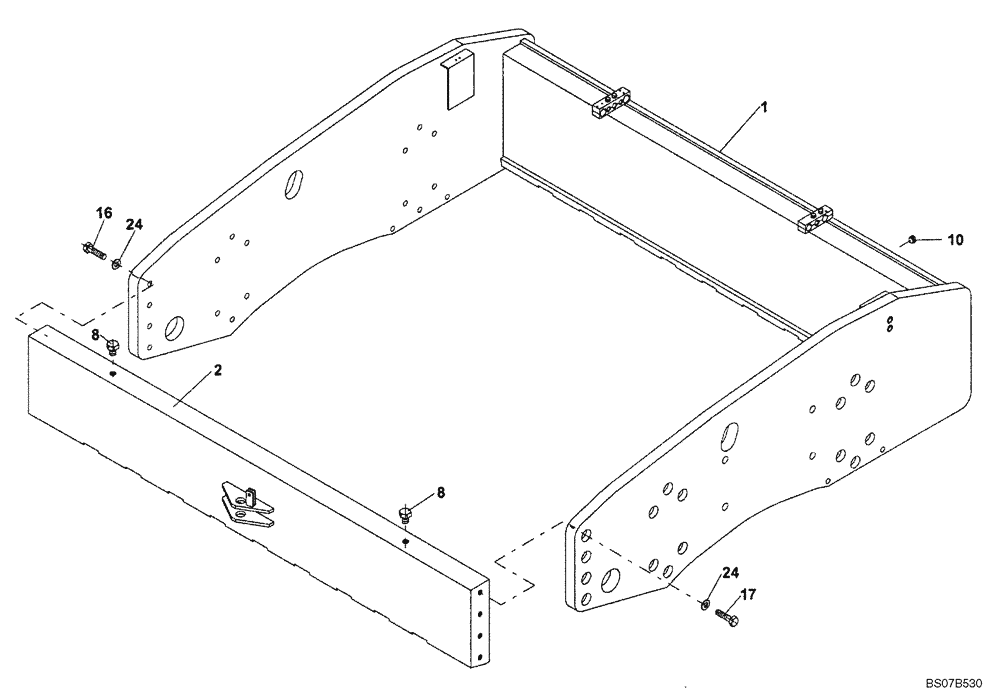 1
16
24
10
8
2
8
24
17
BS07B530