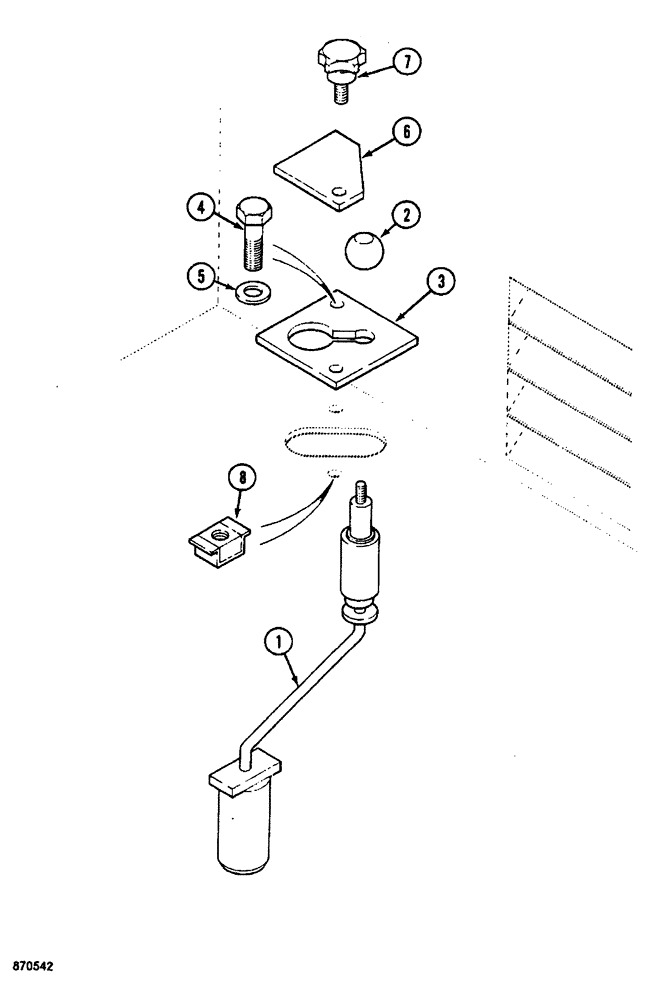 7
6
4
2
5
3
8
1
870542