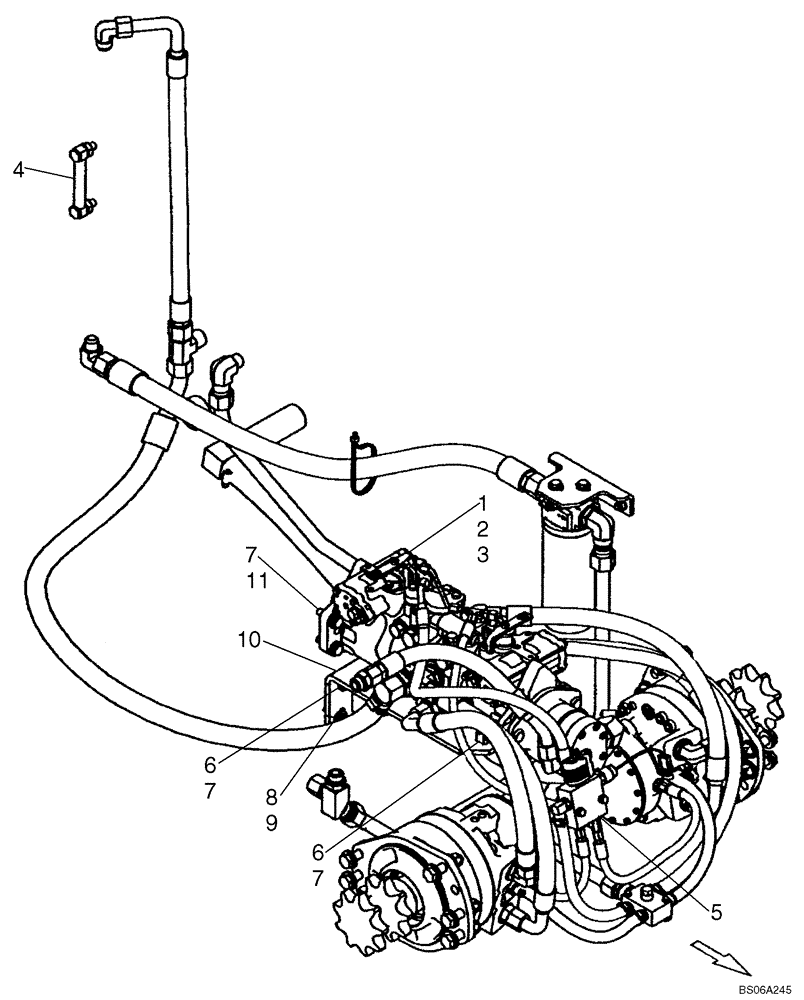 4

1
2
3

7
11

10

6
7

8
9

6
7

5

BS06A245