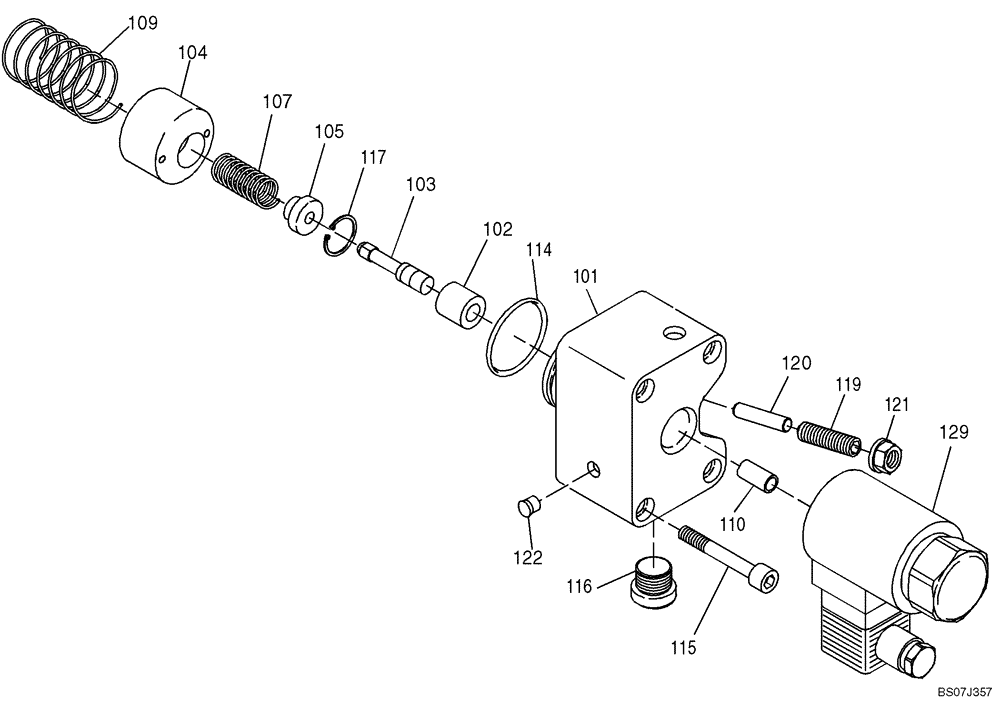 109
104
107
105
117
103
102
114
101
120
119
121
129
110
122
116
115
BS07J357