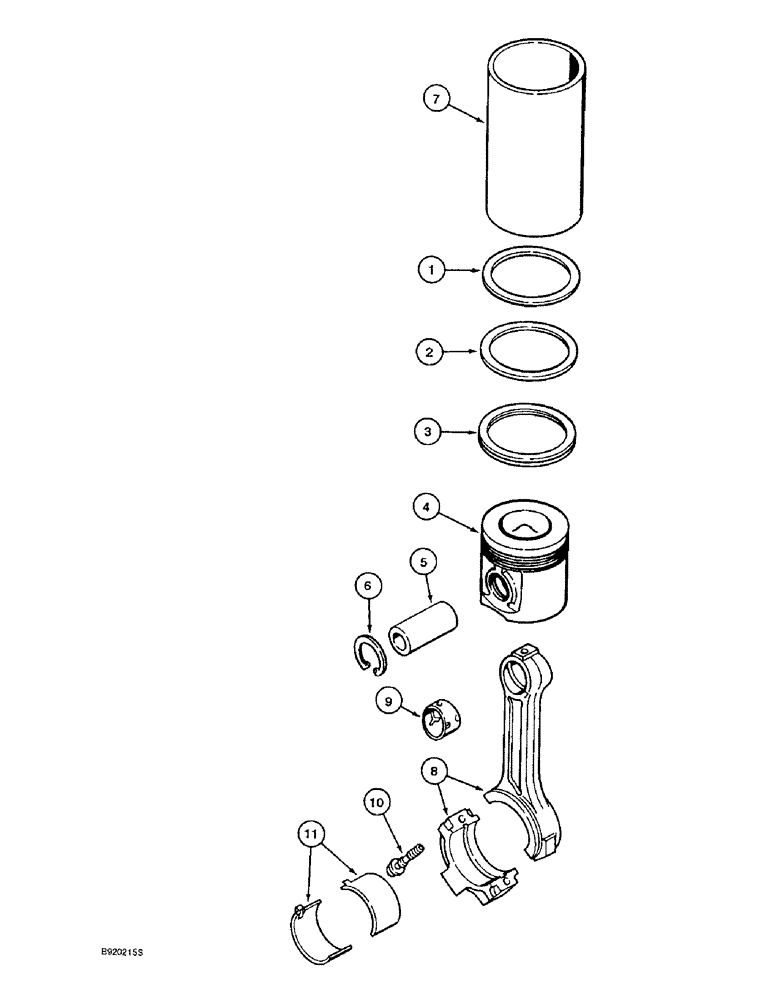 7

1

2

3

4

5

6

9

8

10

11

B920215S