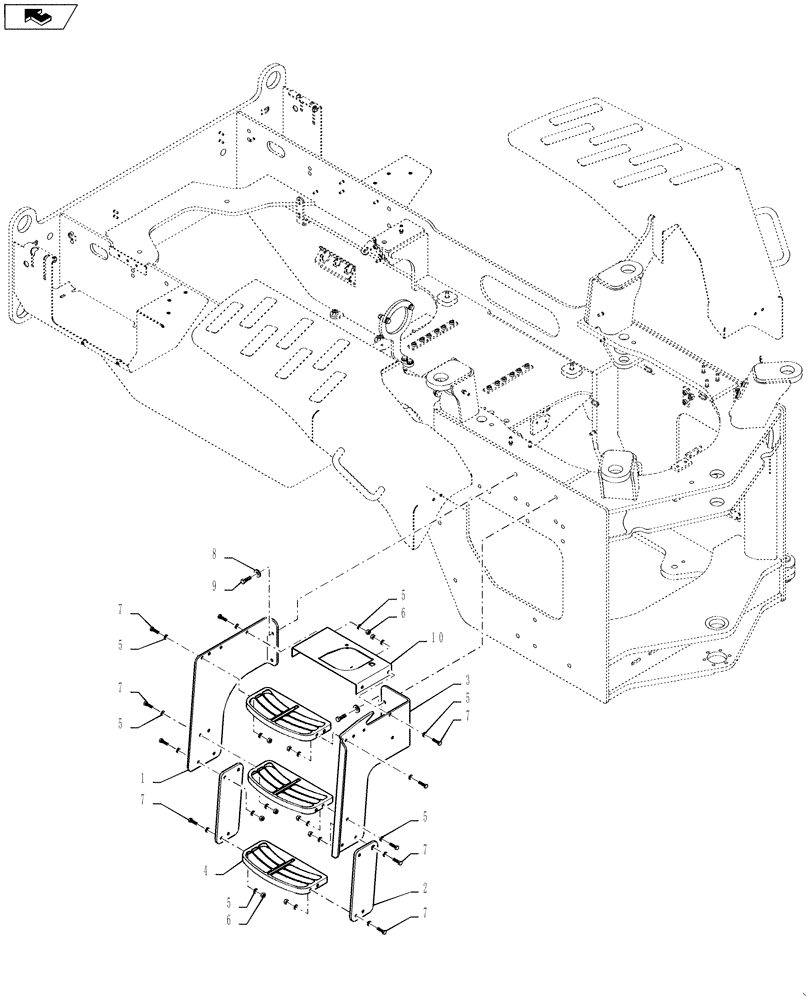 8
9
7
5
5
6
10
7
5
3
5
7
1
7
5
7
4
5
6
2
7