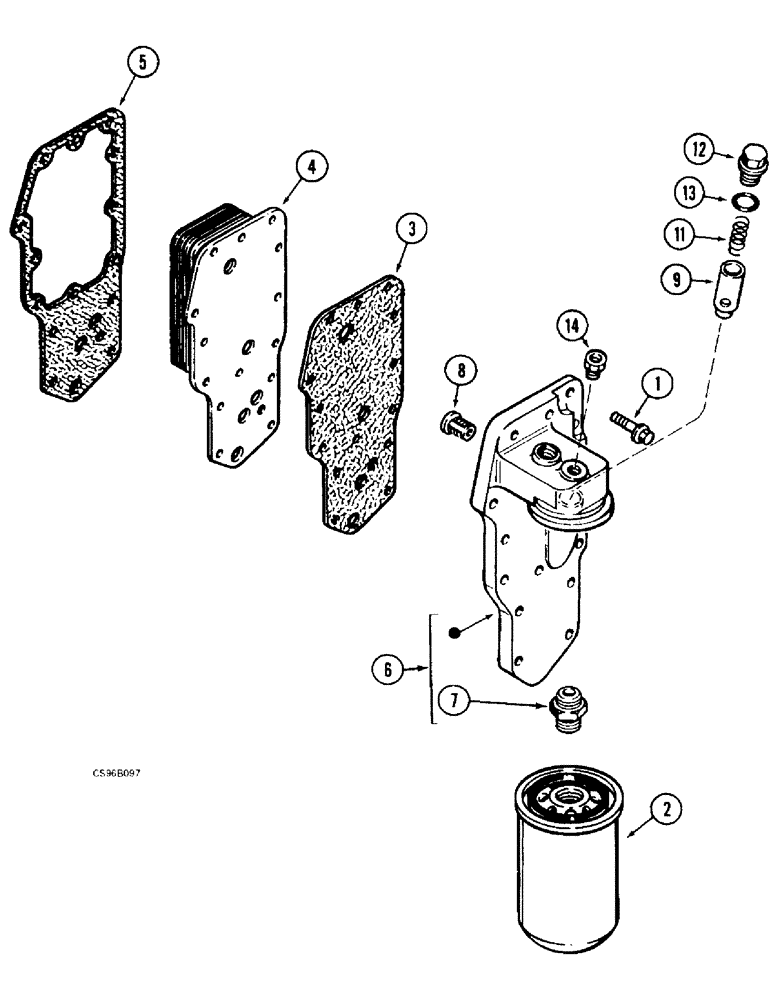 5
4
3
12
13
11
9
14
8
1
6
7
CS96B097
2