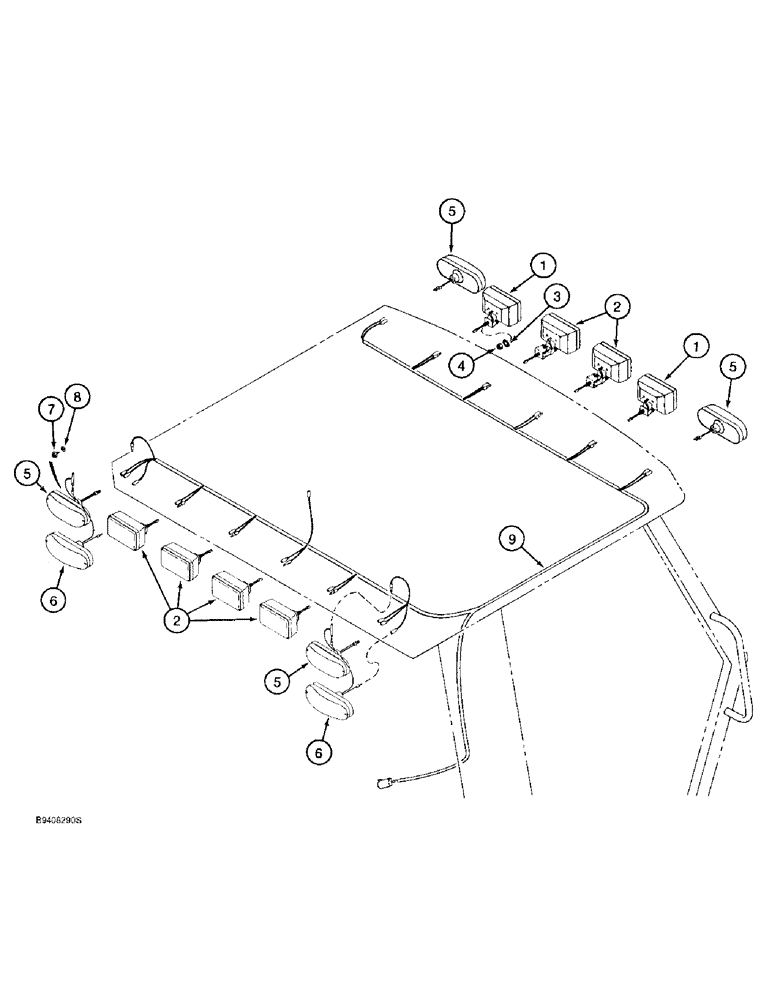 5
1
3
2
4
1
5
7
8
5
9
6
2
5
6
B9408290S