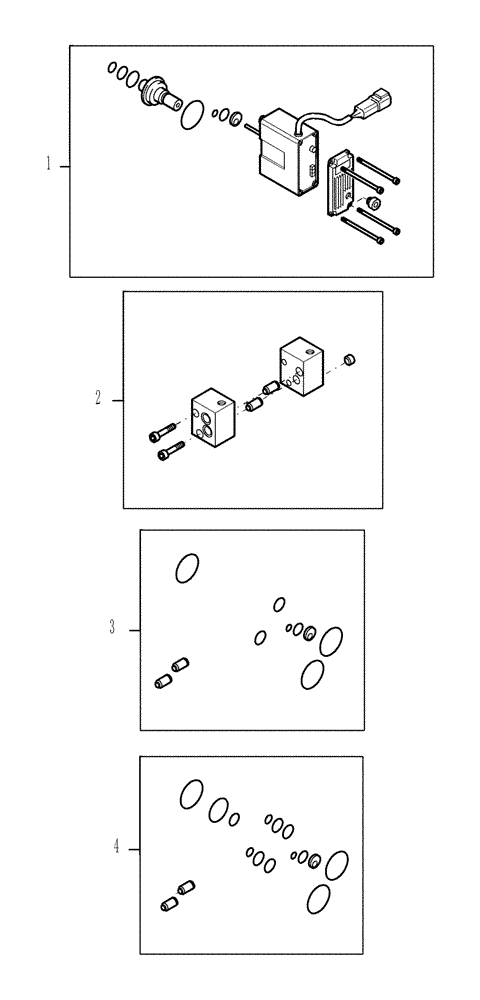 1

2

3

4