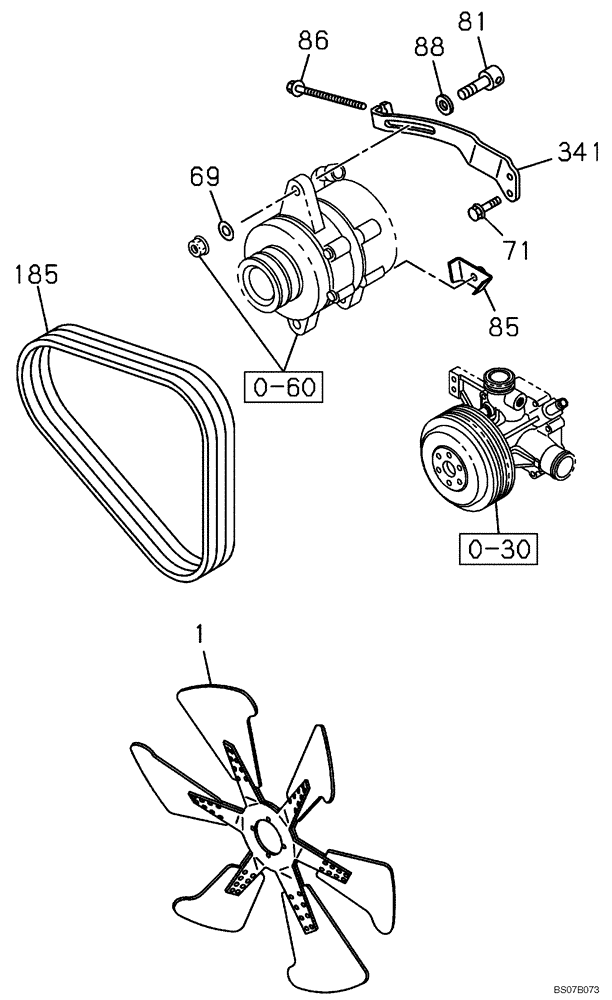 86
88
81
341
69
71
185
85
0-60
0-30
1
BS07B073