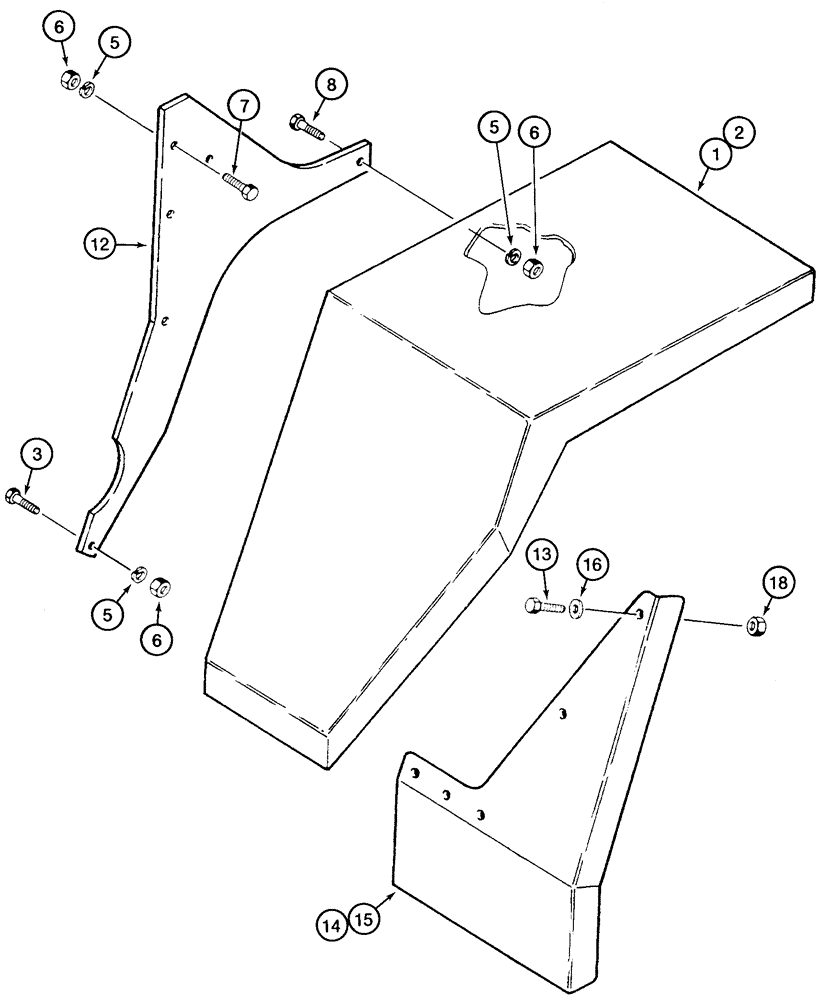 6
5
7
8
5
6
1
2
12
3
5
6
13
16
18
14
15