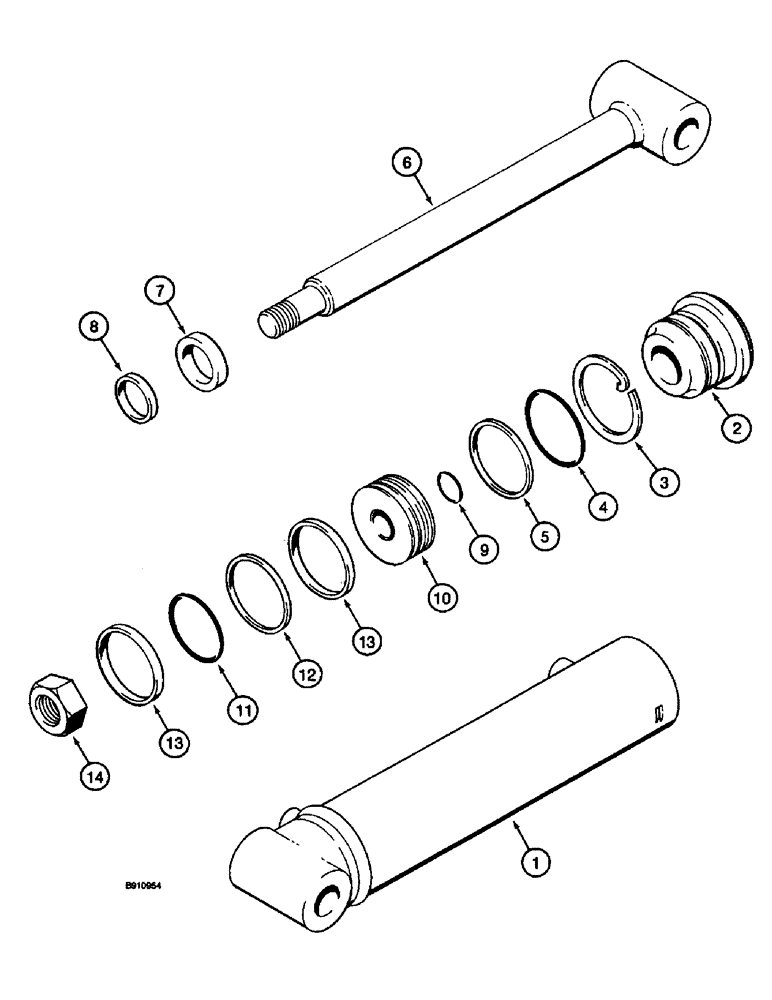 6

7

8

2

3

4

5

9

10

13

12

11

13

14

1

B910954