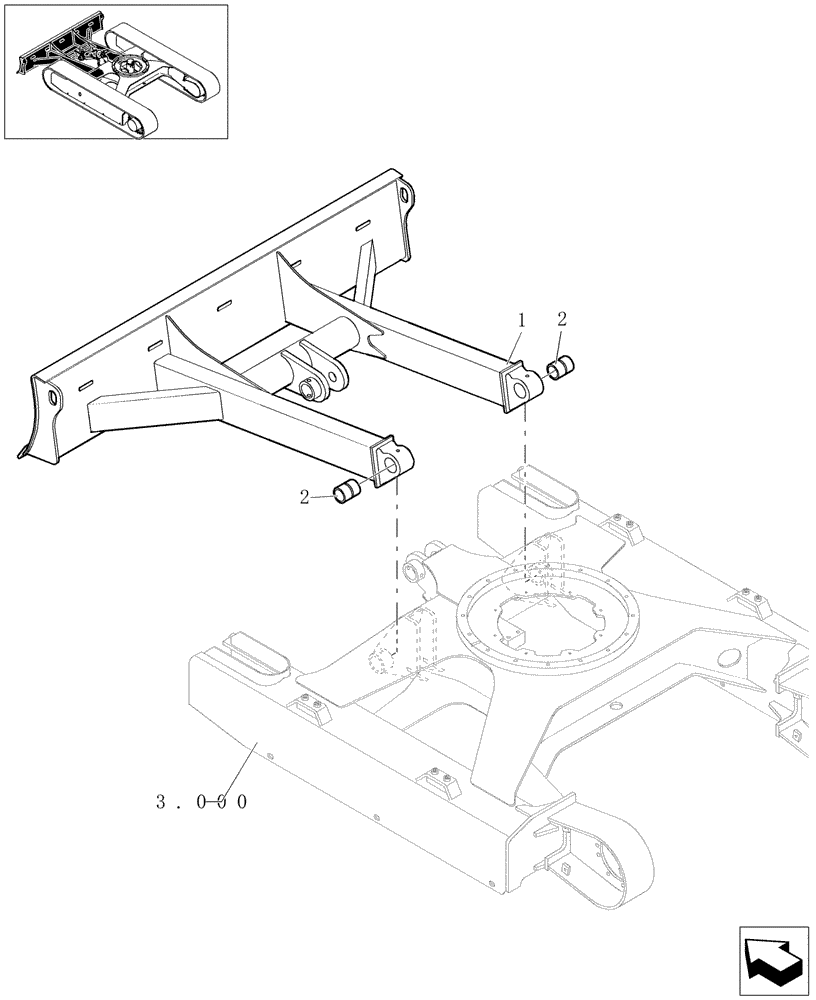 1
2
2
3 . 0 0 0