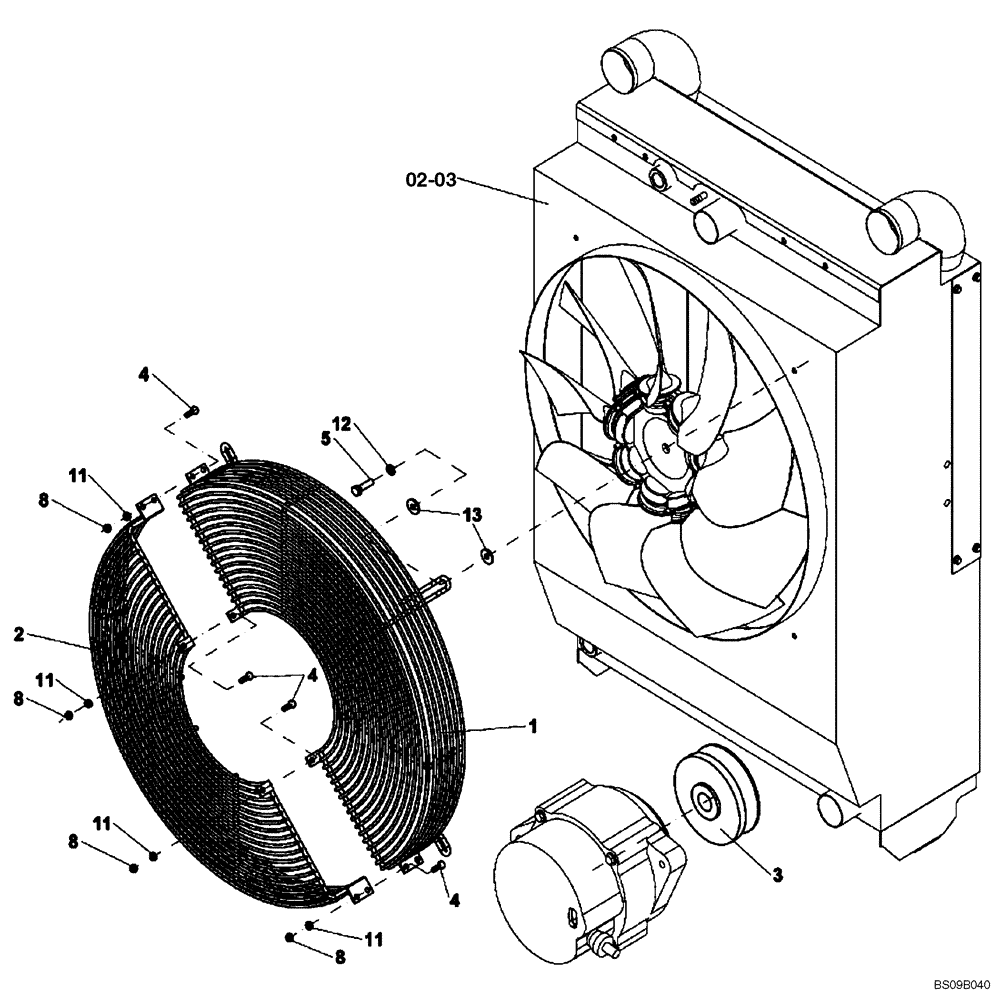 02-03

4

12

5

11

8

13

2

11

8

4

1

11

8

4

3

11

8

BS09B040