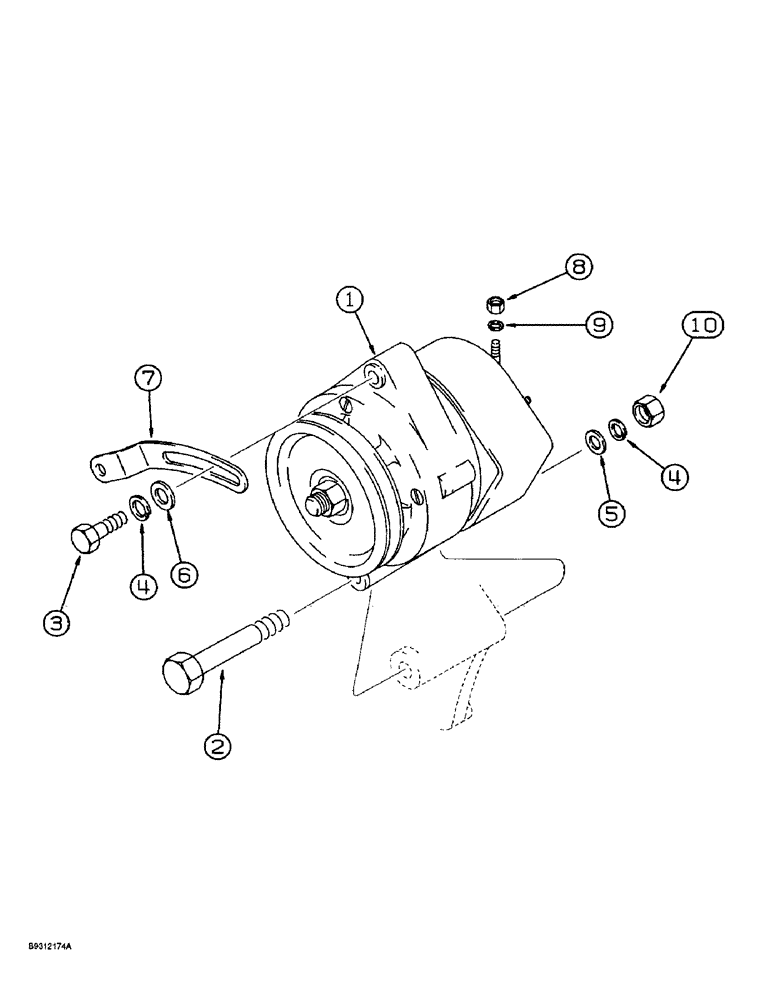 8
1
9
10
7
4
5
4
6
3
2
B9312174A