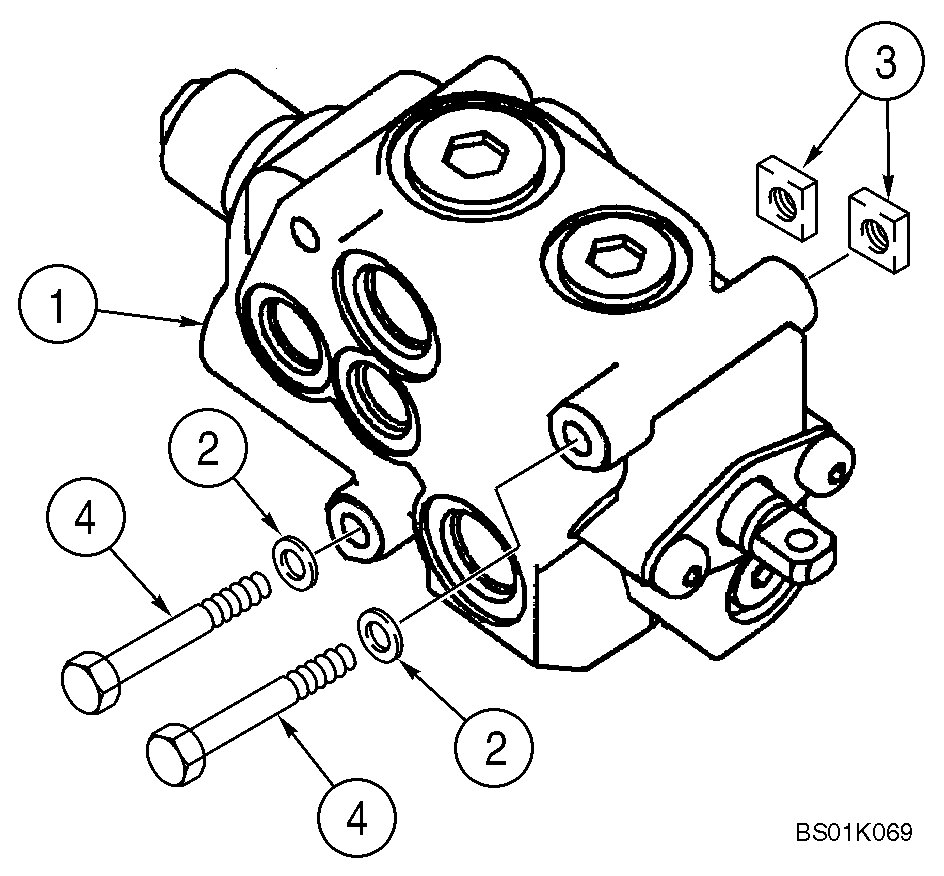 3
1
2
4
2
4
BS01K069