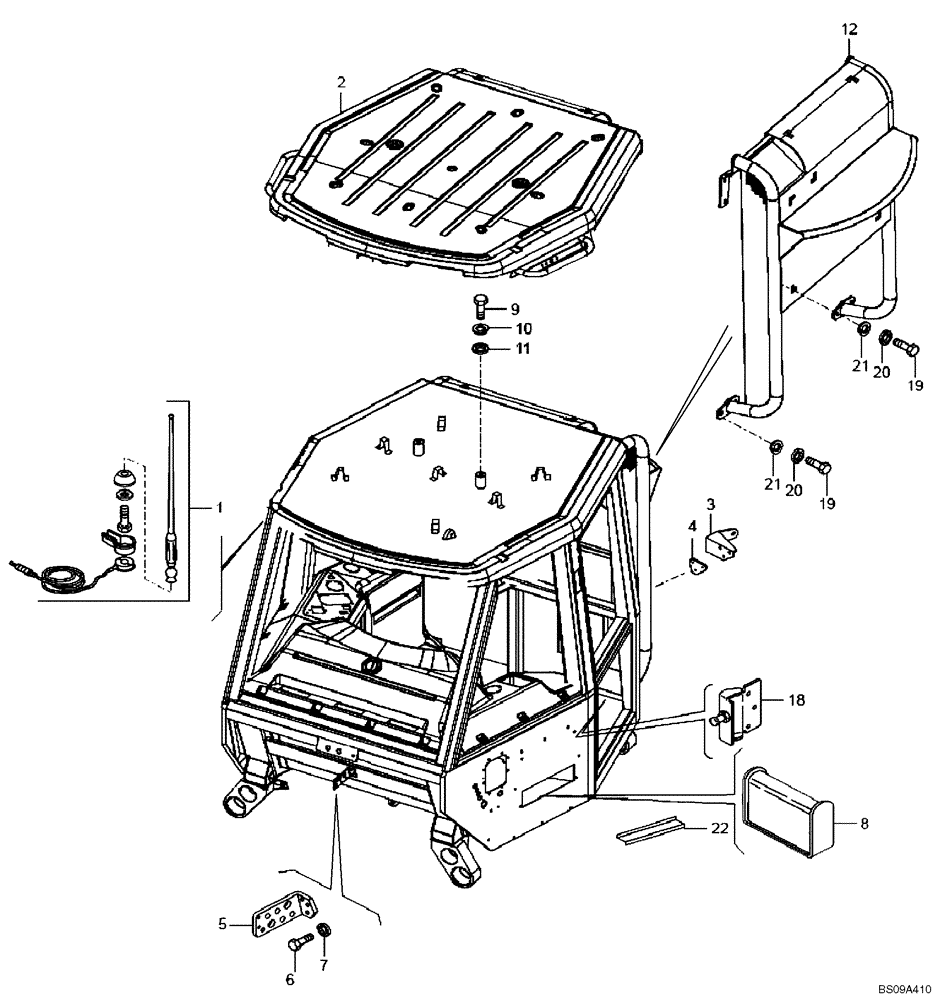 12
2
9
10
11
21
20
19
21
20
19
1
3
4
18
8
22
5
6
7
BS09A410