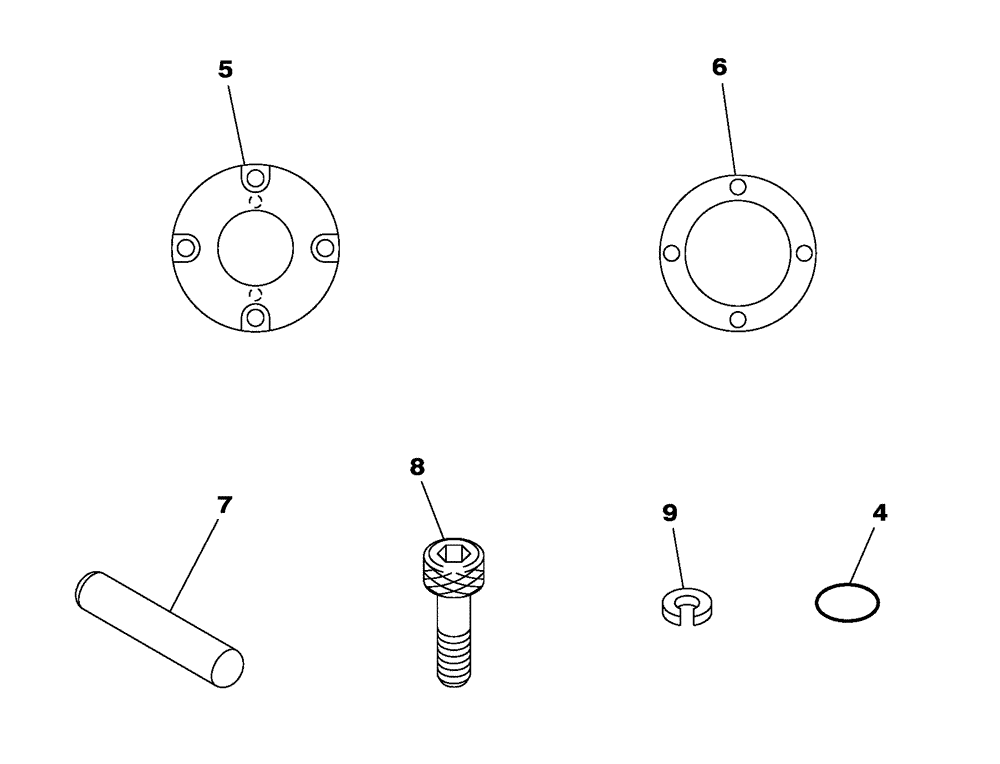 5

6

7

8

9

4