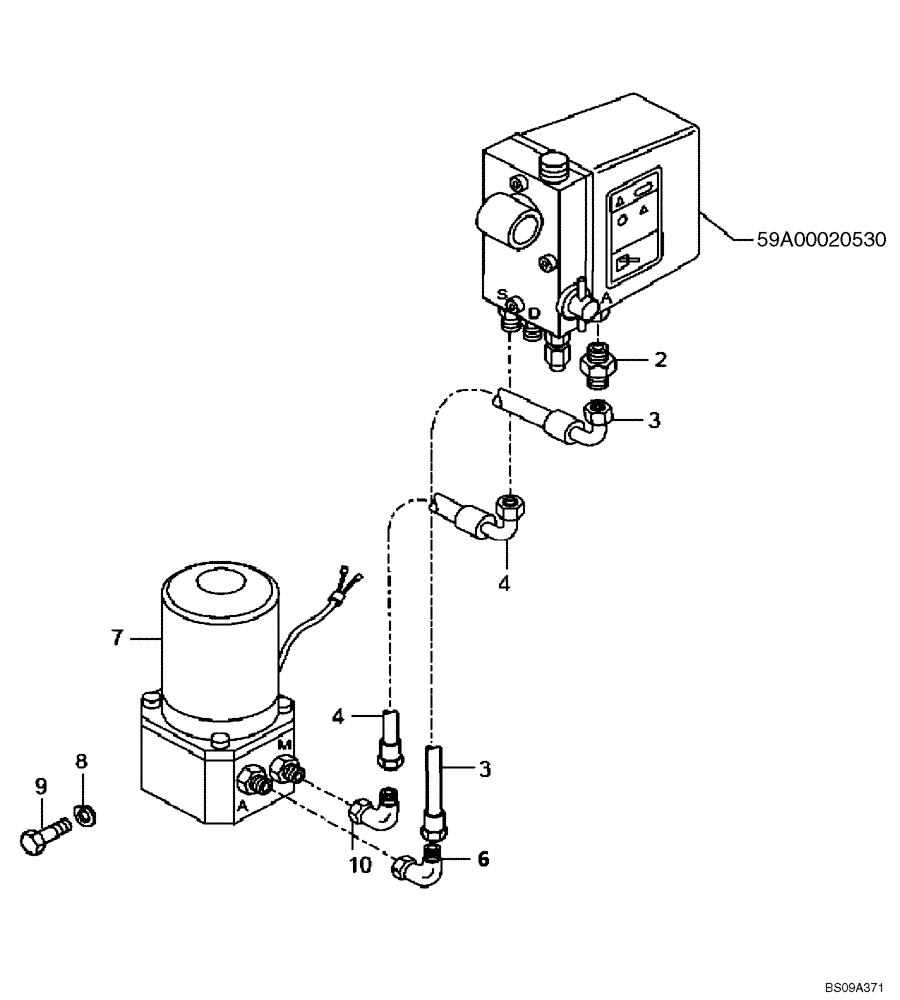 59A00020530
S
D
A
2
3
4
7
4
3
M
A
9
8
10
6
BS09A371