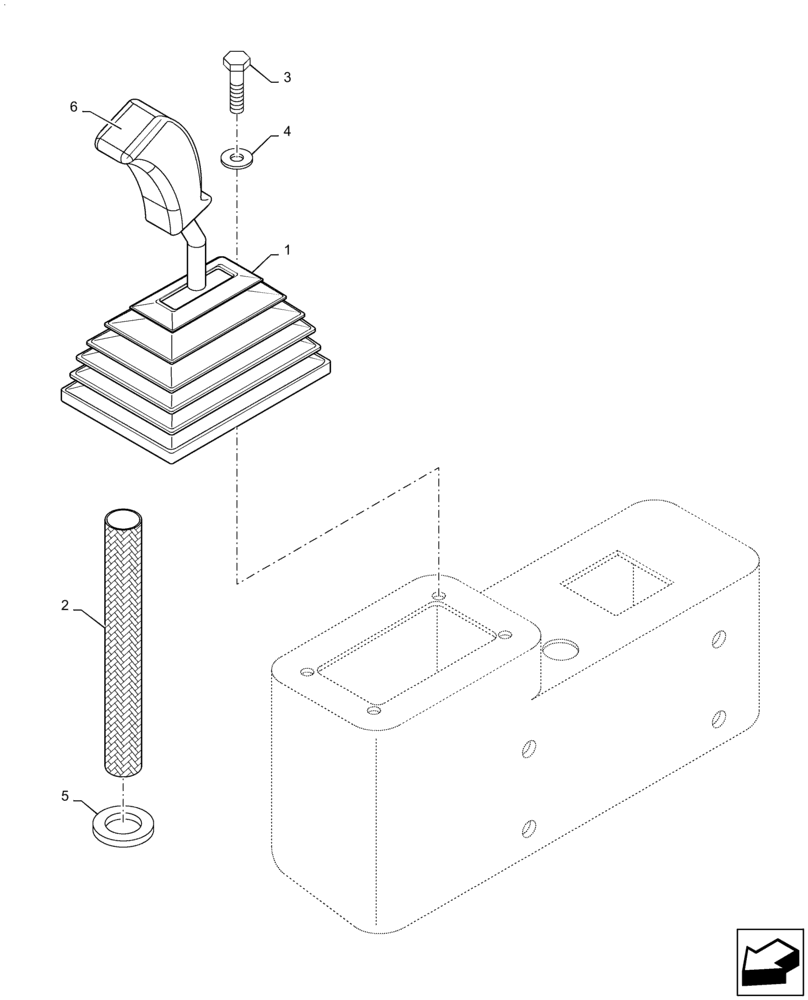 3
6
4
1
2
5