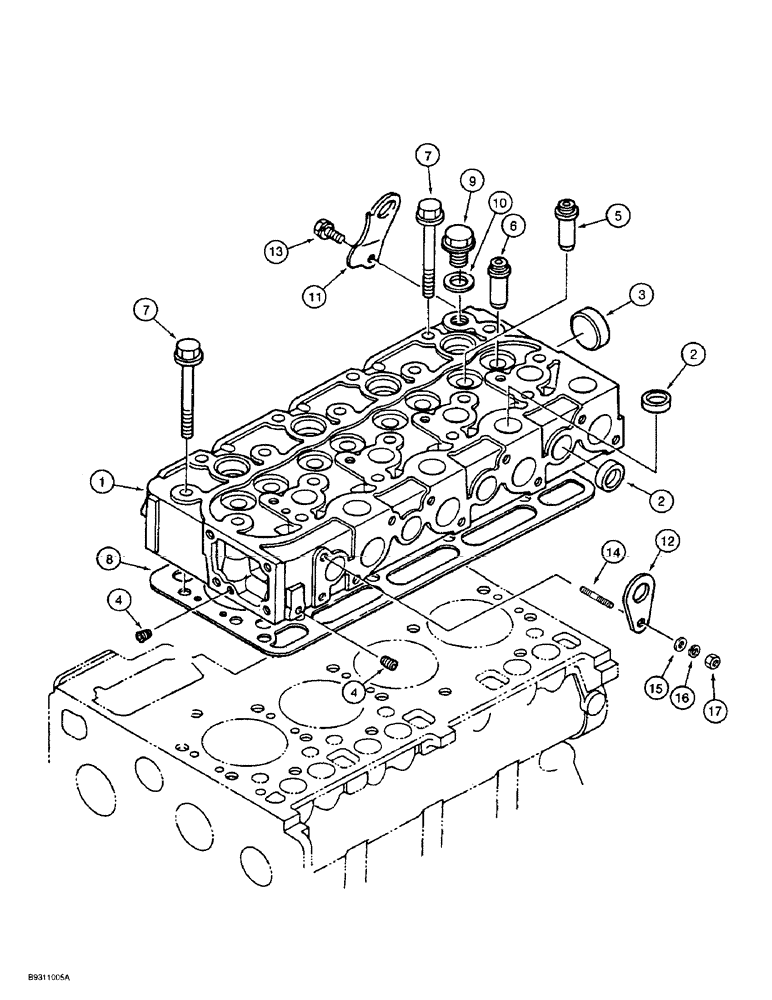 7
9
10
6
5
13
11
3
7
2
1
2
8
14
12
4
4
15
16
17
B9311005A