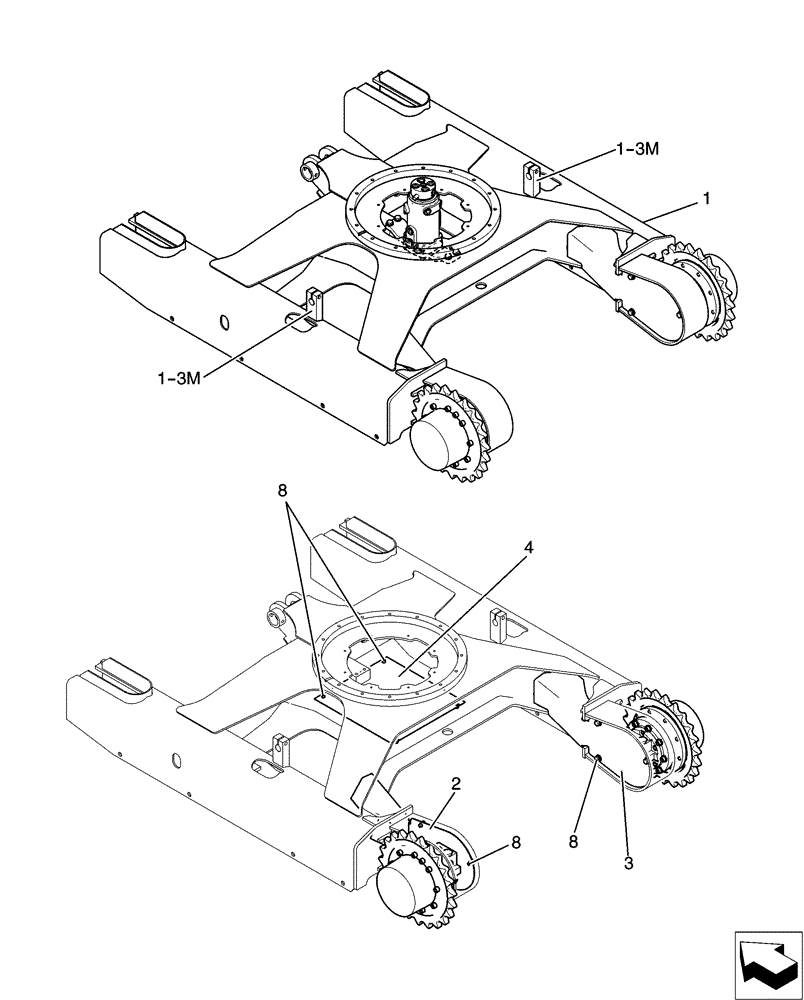 1-3M
1
1-3M
8
4
2
8
8
3