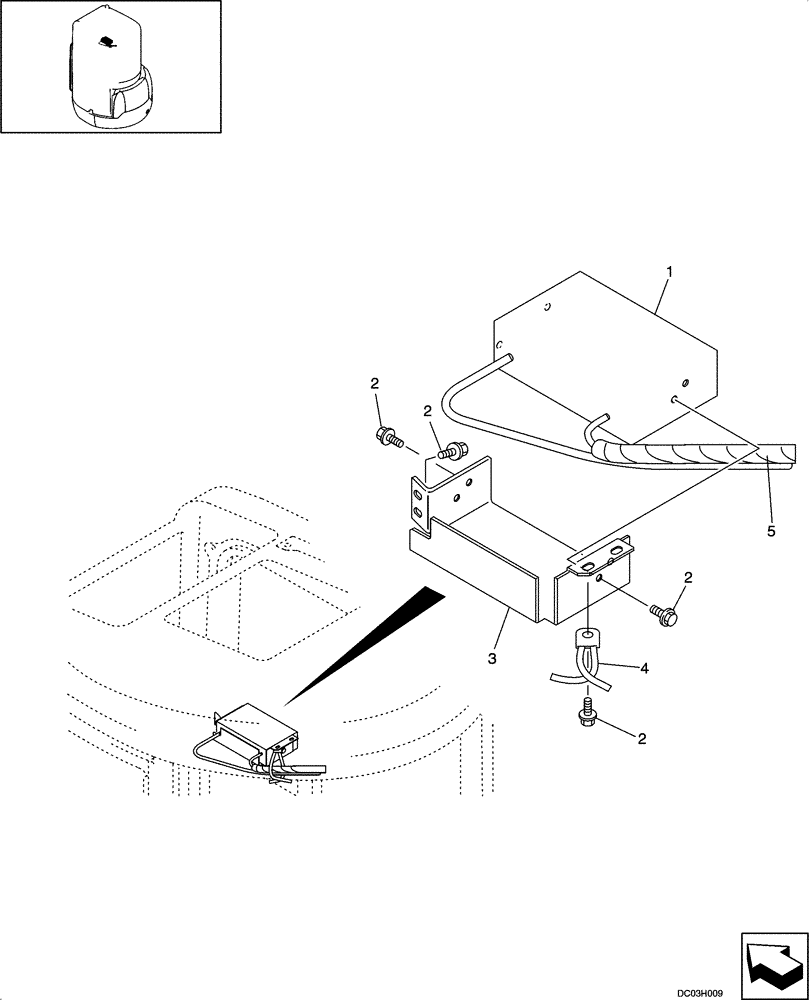 1
2
2
5
2
3
4
2
DC03H009