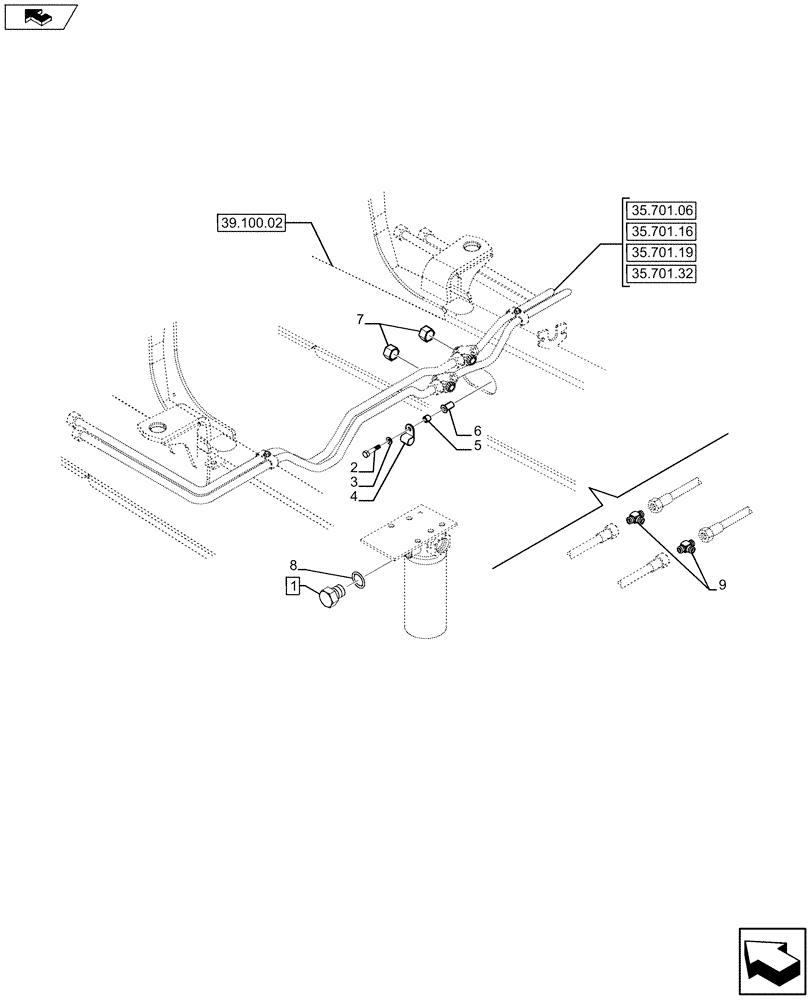 39.100.02

35.701.06
35.701.16
35.701.19
35.701.32

7
6
5
2
3
4
8
1
9