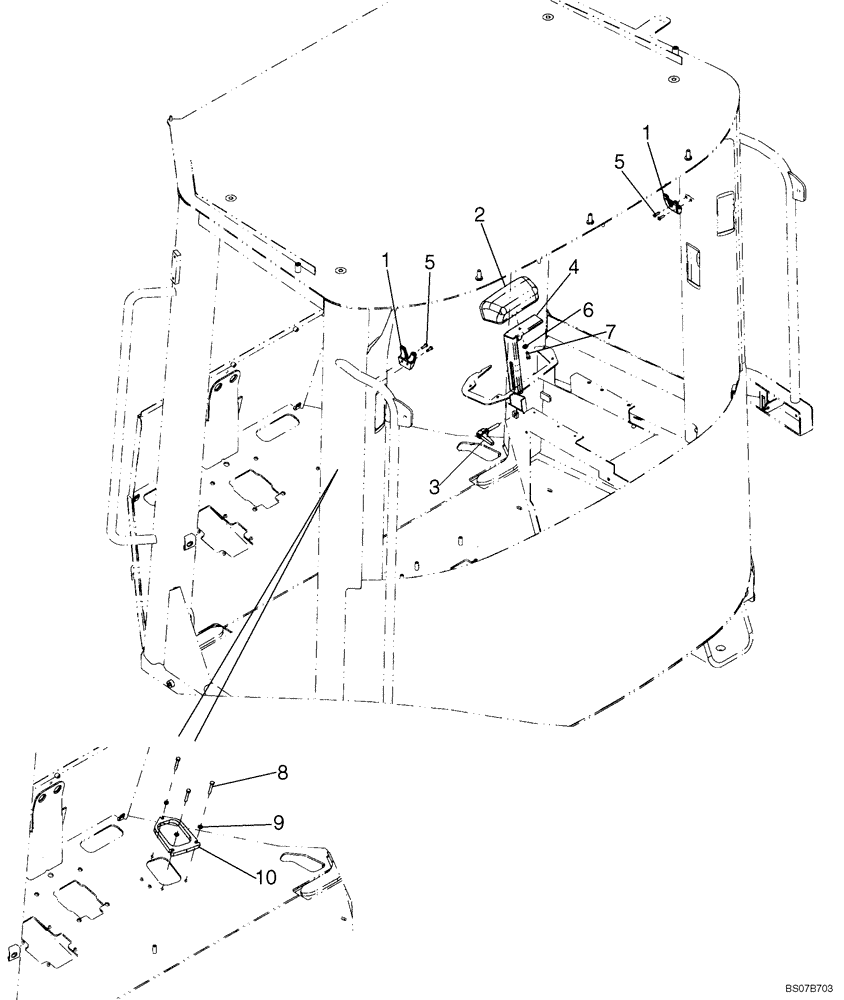 1
5
2
1
5
4
6
7
3
8
9
10
BS07B703