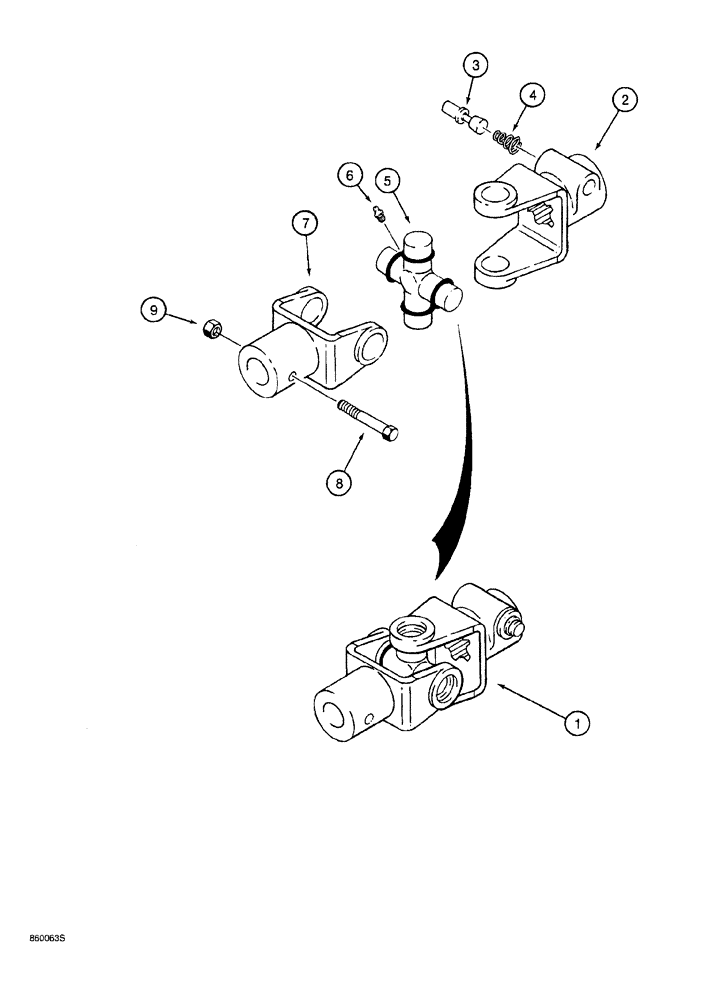 3
4
2
6
5
7
9
8
1
860063S