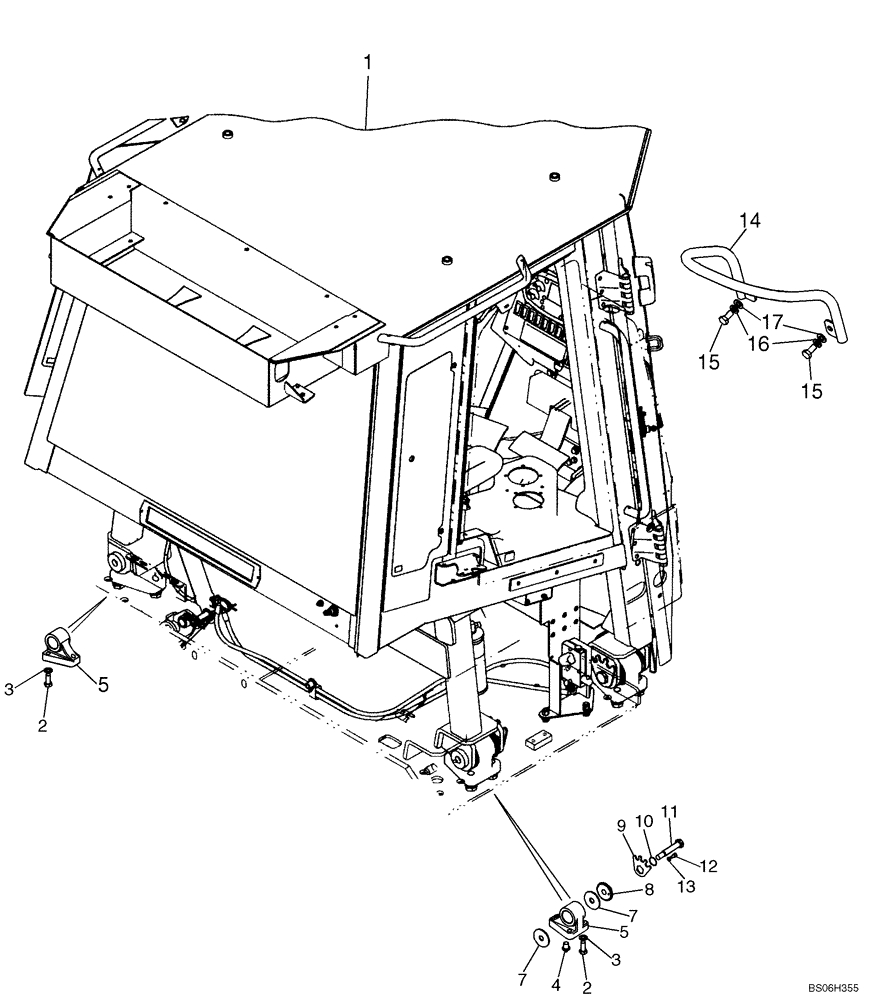 1
14
17
16
15
15
3
5
2
9
10
11
12
13
8
7
5
3
7
4
2
BS06H355