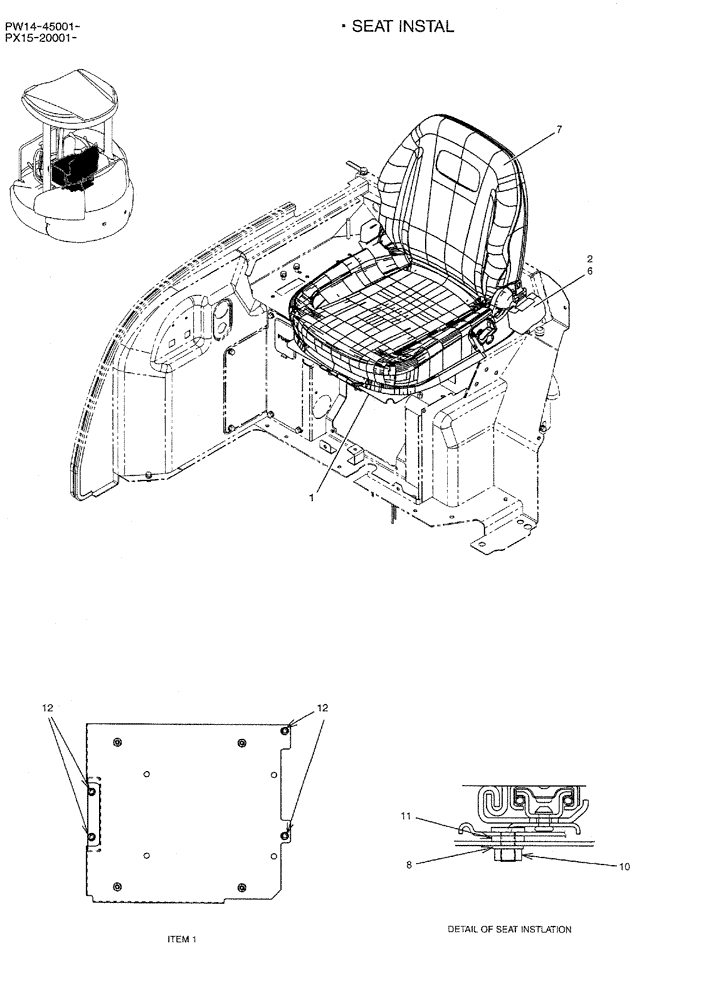 PW14-45001-
PX15-20001-

· SEAT INSTAL

7

2
6

1

12

12

ITEM 1

11

8

10

DETAIL OF SEAT INSTLATION