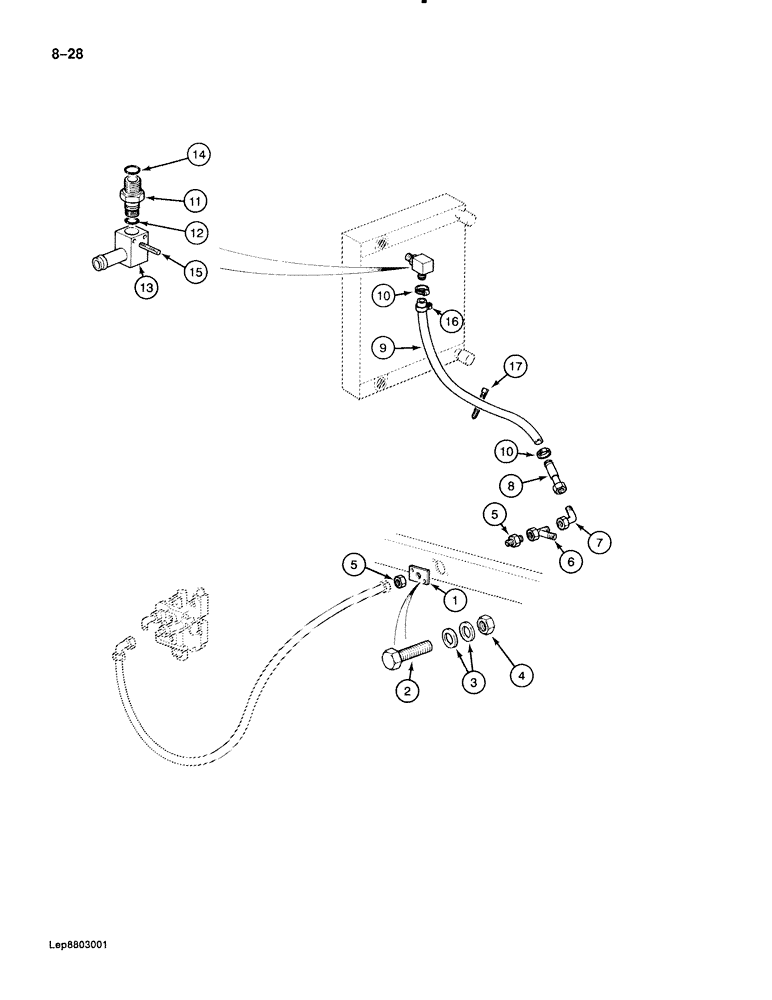 8–28

14
11
12
15
13
10
16
9
17
10
8
5
7
6
5
1
2
3
4

Lep8803001