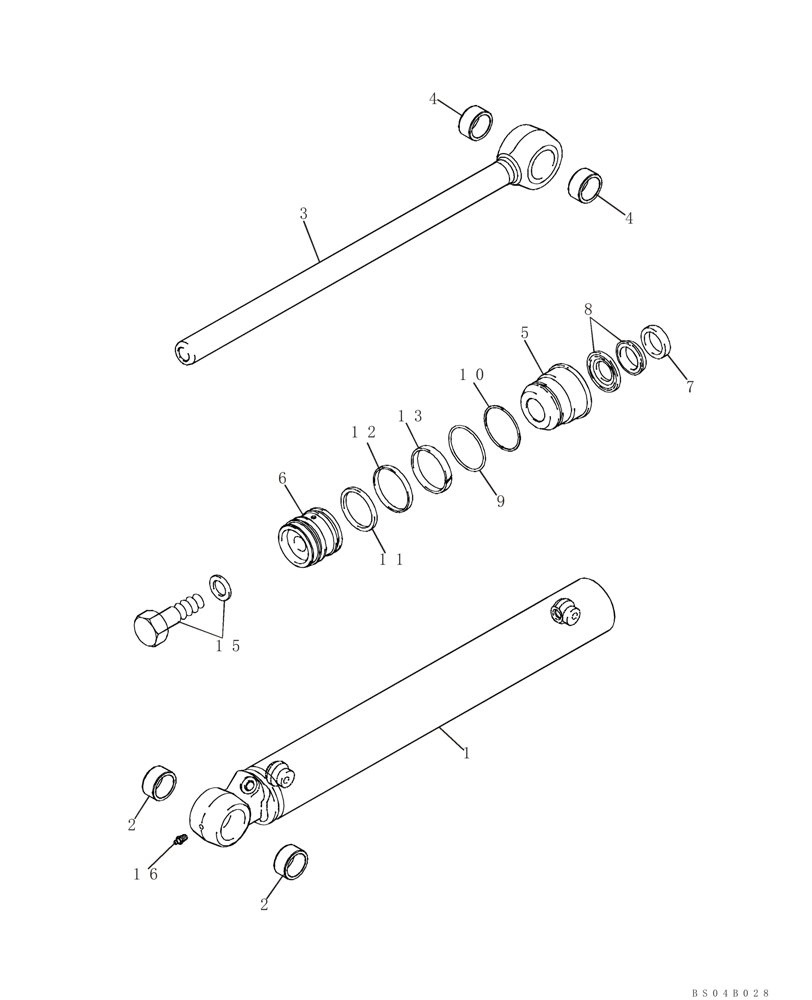 4
4
3
8
5
7
10
13
12
9
6
11
15
1
2
16
2
BS04B028