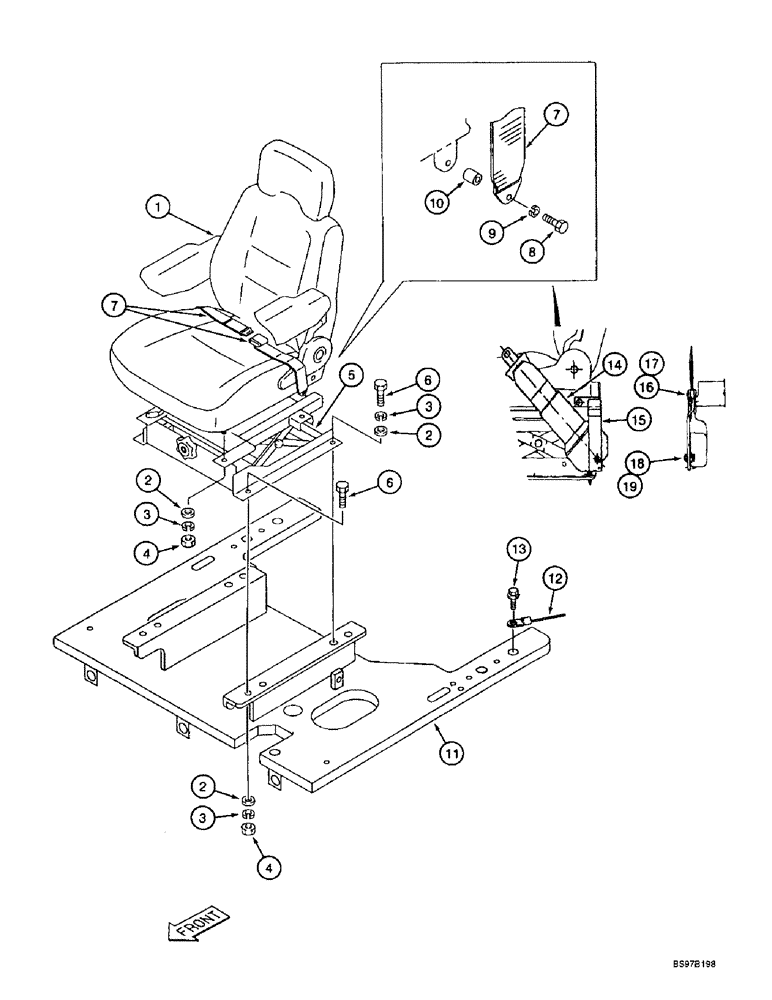 7
10
9
8
1
7
5
6
3
2
14
17
16
15
18
19
2
3
4
6
13
12
11
2
3
4
FRONT
BS97B198