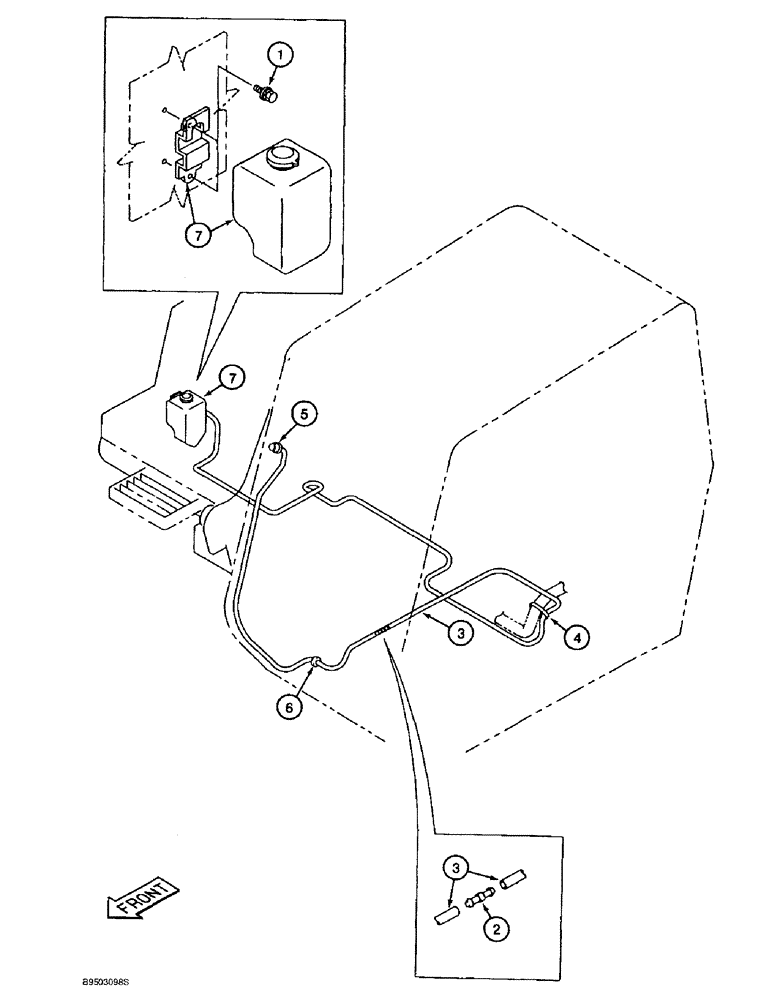 1
7
7
5
3
4
6
3
2
FRONT
B9503098S