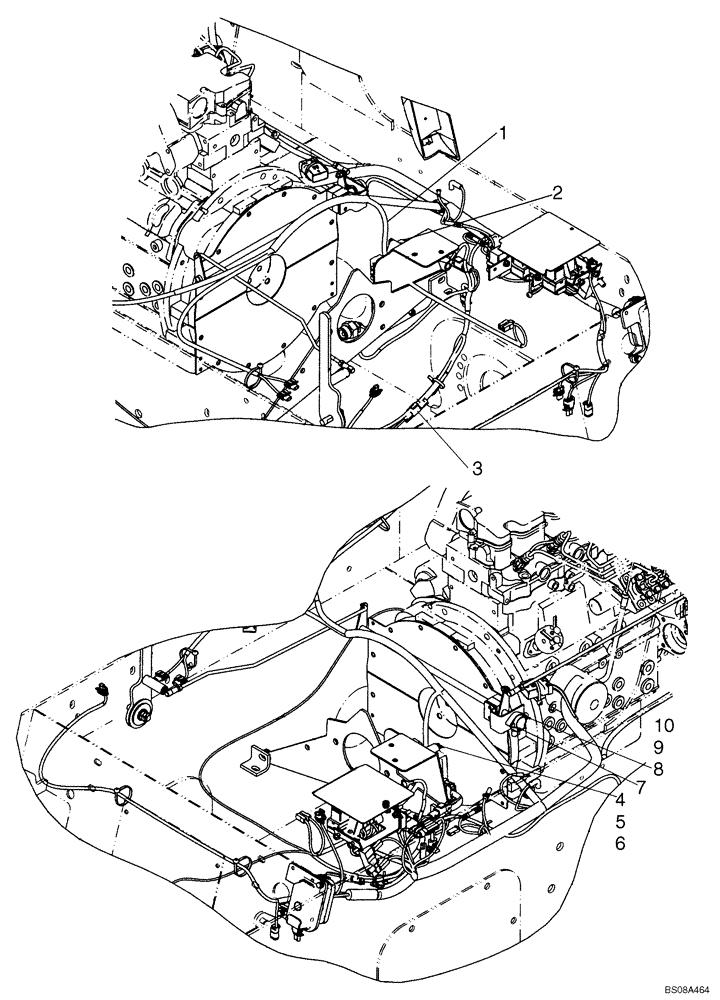 1
2
3
10
9
8
7
4
5
6
BS08A464